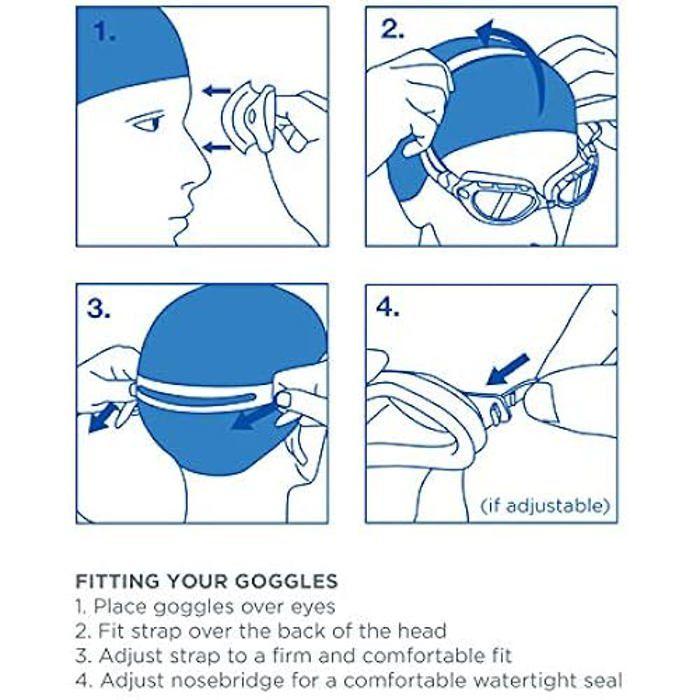 1.

2.

3.

4.

(if adjustable)

FITTING YOUR GOGGLES
1. Place goggles over eyes
2. Fit strap over the back of the head
3. Adjust strap to a firm and comfortable fit
4. Adjust nosebridge for a comfortable watertight seal