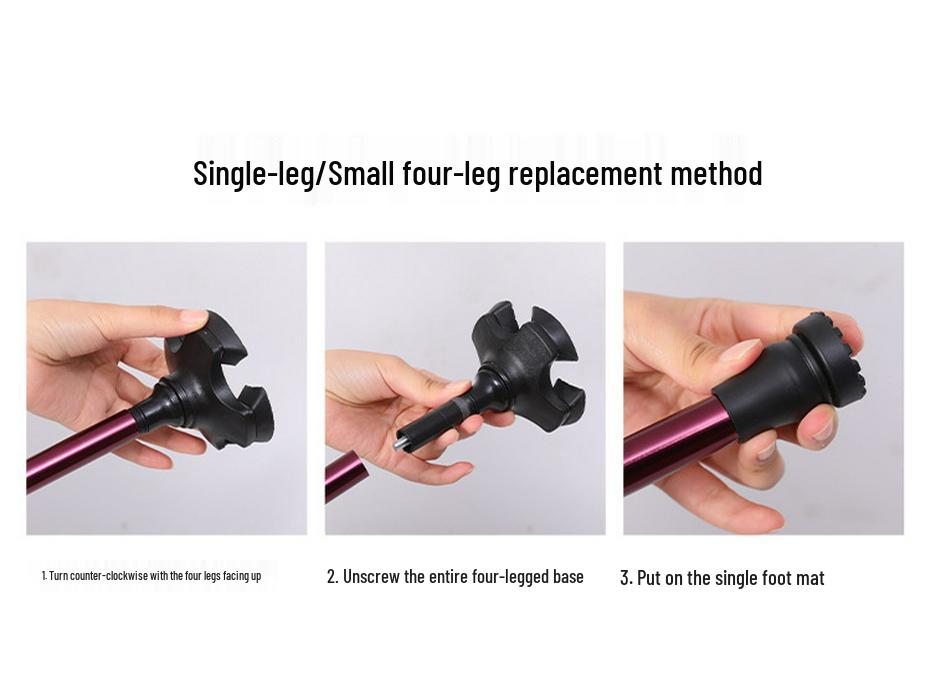 Single-leg/Small four-leg replacement method

1. Turn counter-clockwise with the four legs facing up

2. Unscrew the entire four-legged base

3. Put on the single foot mat