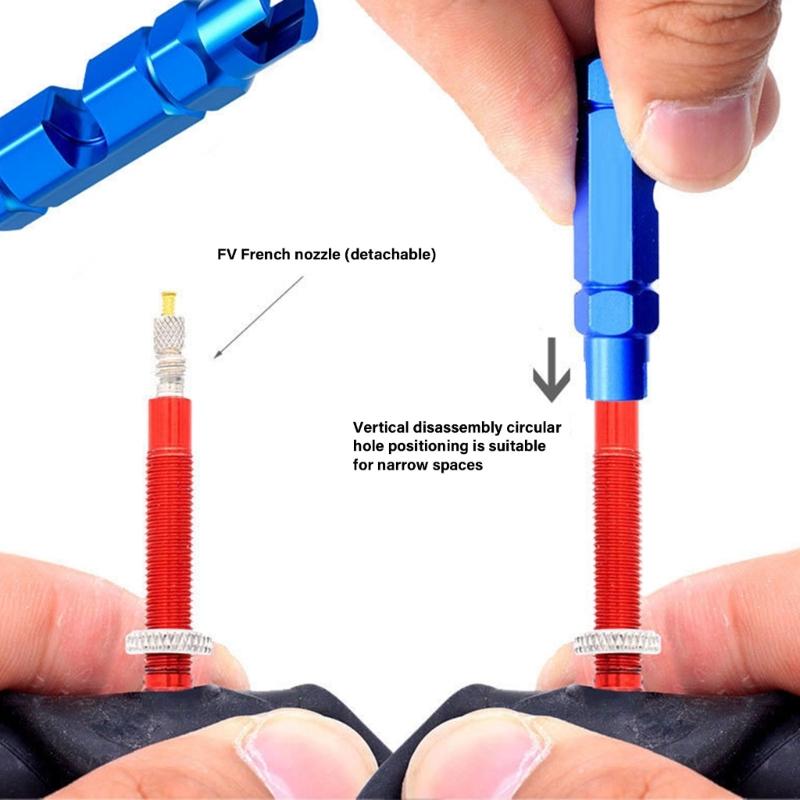 FV French nozzle (detachable)

Vertical disassembly circular hole positioning is suitable for narrow spaces