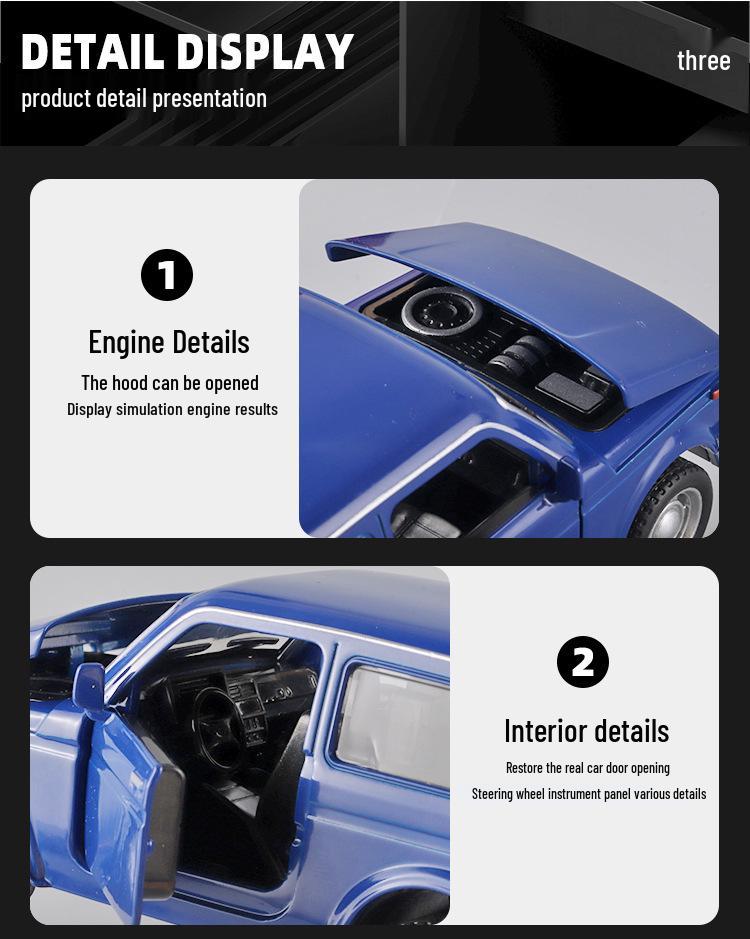 DETAIL DISPLAY
product detail presentation

three

1

Engine Details

The hood can be opened
Display simulation engine results

2

Interior details

Restore the real car door opening
Steering wheel instrument panel various details