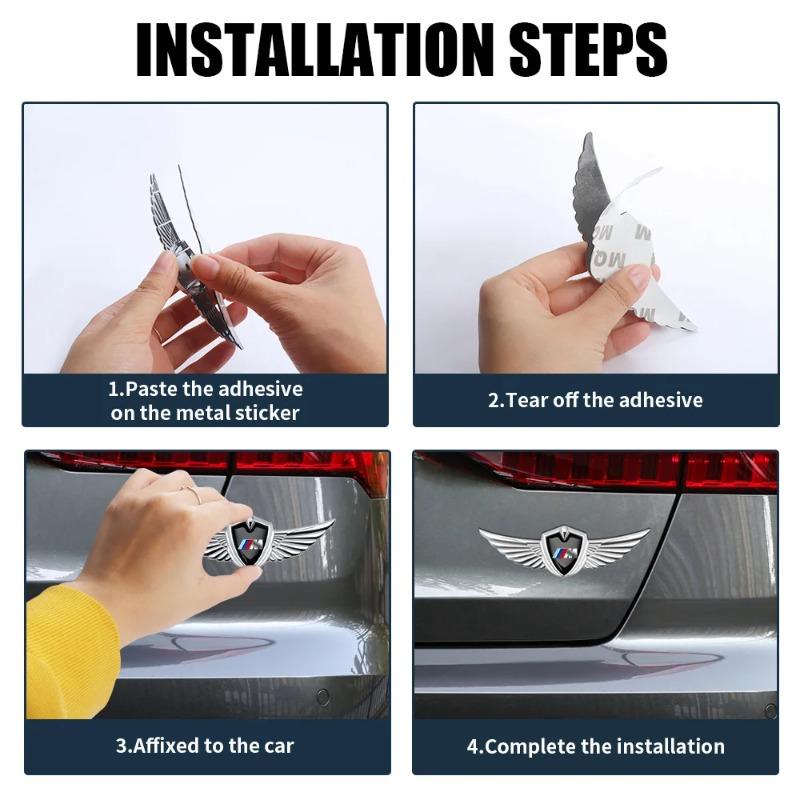 INSTALLATION STEPS

1.Paste the adhesive on the metal sticker

2.Tear off the adhesive

3.Affixed to the car

4.Complete the installation