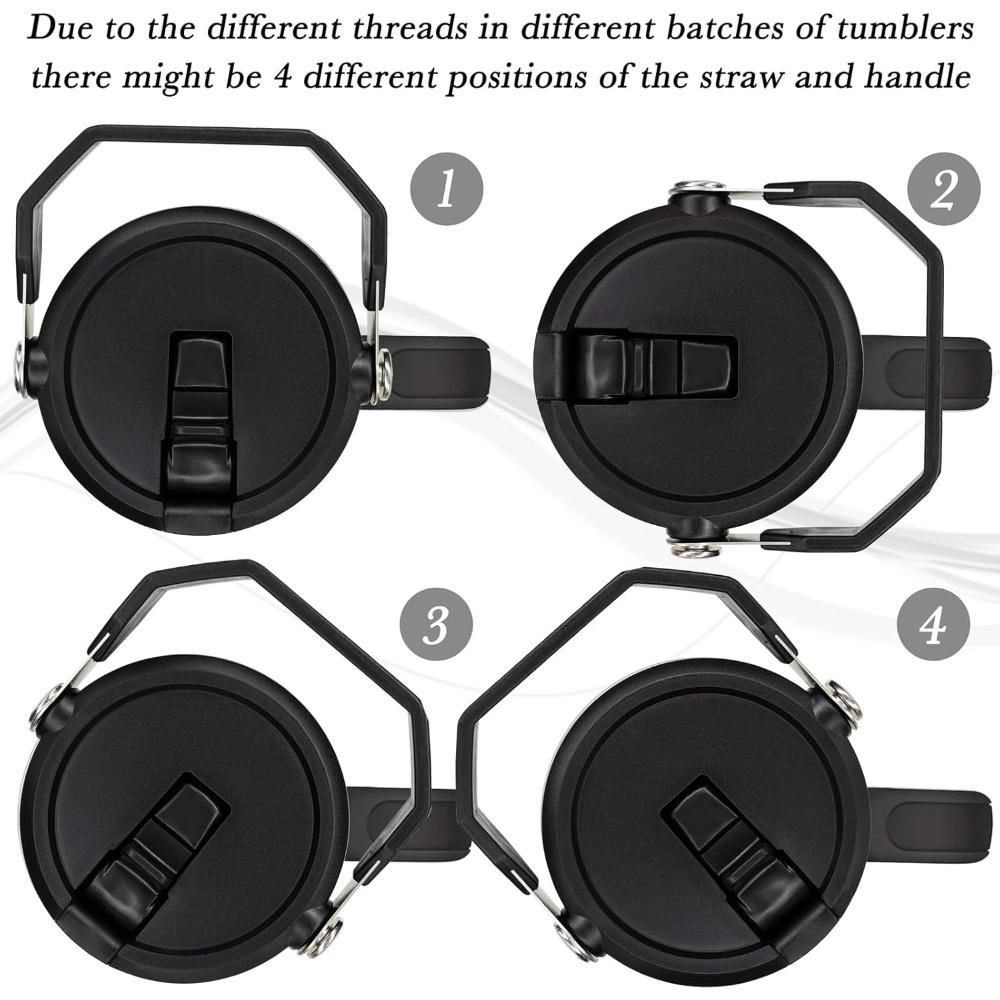 Due to the different threads in different batches of tumblers there might be 4 different positions of the straw and handle

1

2

3

4