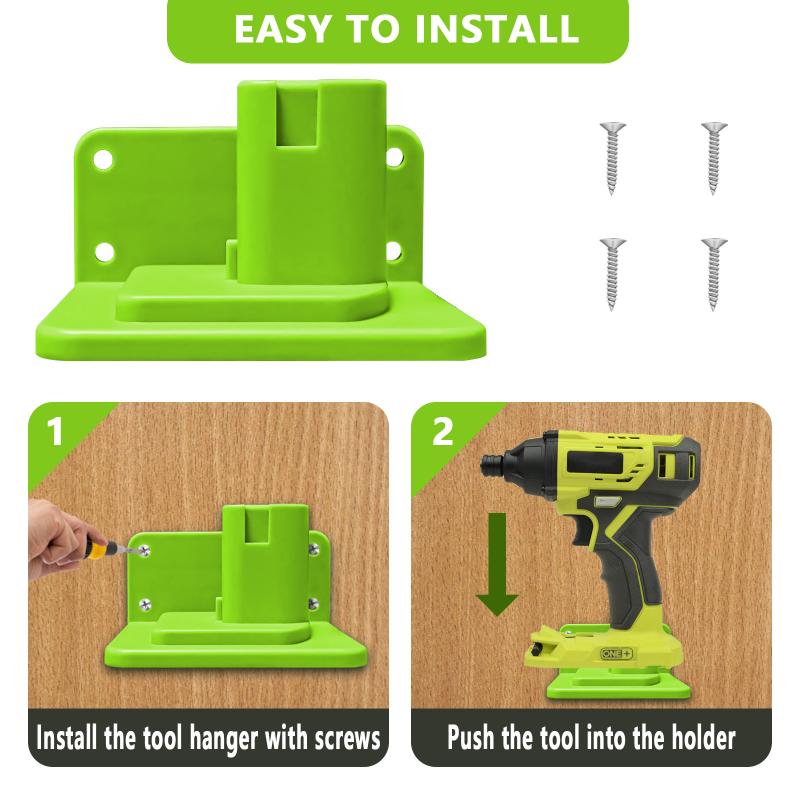 EASY TO INSTALL

1

Install the tool hanger with screws

2

ONE+

Push the tool into the holder