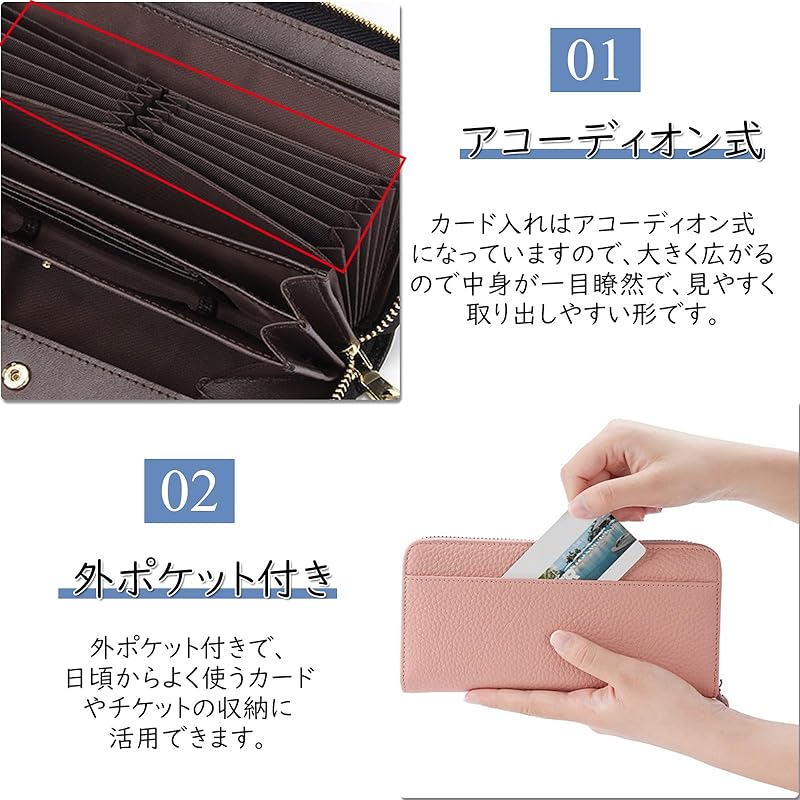 01

アコーディオン式

カード入れはアコーディオン式になっていますので、大きく広がるので中身が一目瞭然で、見やすく取り出しやすい形です。

02

外ポケット付き

外ポケット付きで、日頃からよく使うカードやチケットの収納に活用できます。