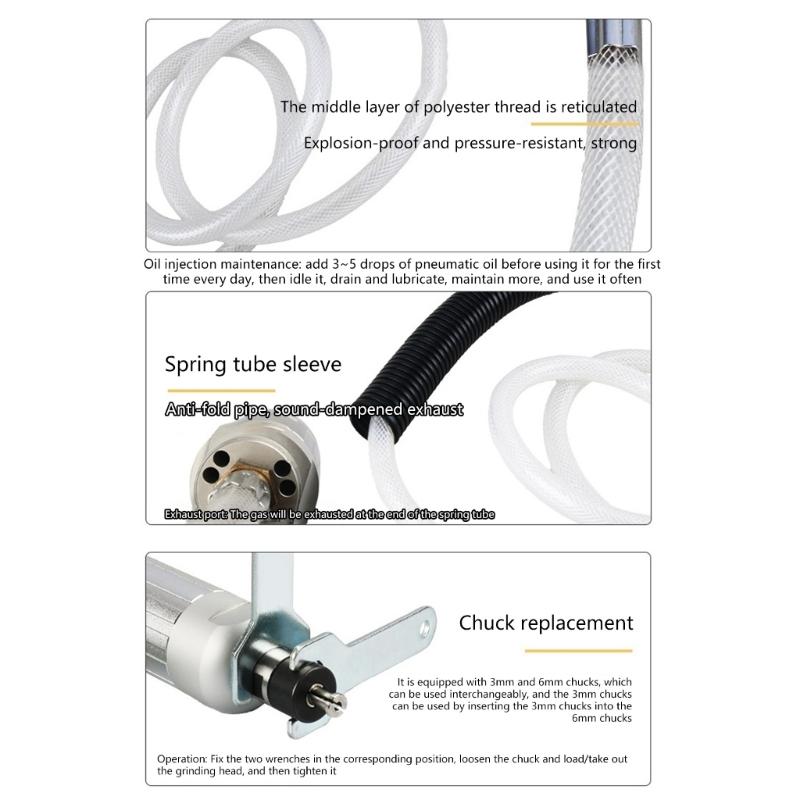 The middle layer of polyester thread is reticulated

Explosion-proof and pressure-resistant, strong

Oil injection maintenance: add 3~5 drops of pneumatic oil before using it for the first time every day, then idle it, drain and lubricate, maintain more, and use it often

Spring tube sleeve

Anti-fold pipe, sound-dampened exhaust

Exhaust port: The gas will be exhausted at the end of the spring tube

Chuck replacement

It is equipped with 3mm and 6mm chucks, which can be used interchangeably, and the 3mm chucks can be used by inserting the 3mm chucks into the 6mm chucks

Operation: Fix the two wrenches in the corresponding position, loosen the chuck and load/take out the grinding head, and then tighten it