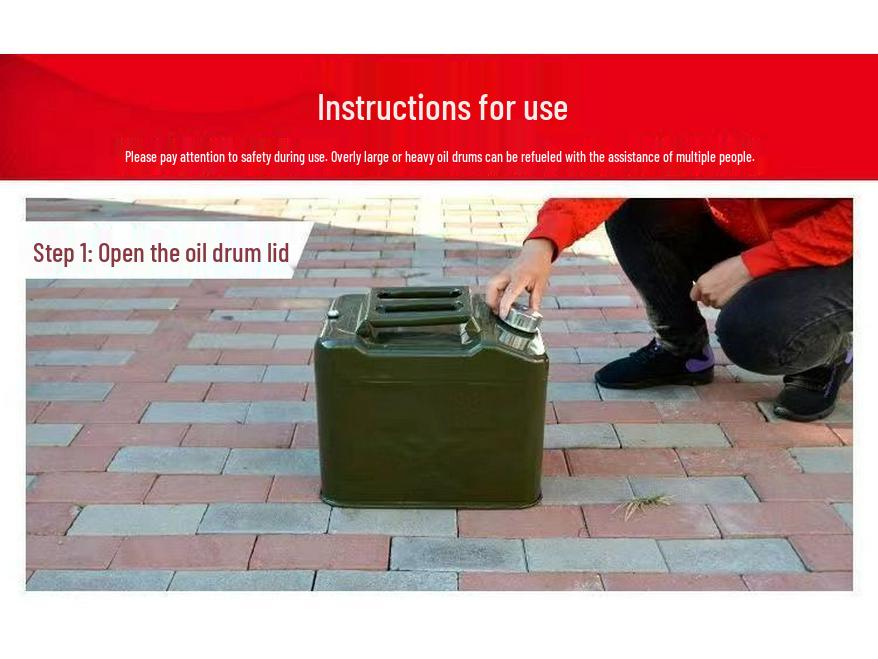 Instructions for use

Please pay attention to safety during use. Overly large or heavy oil drums can be refueled with the assistance of multiple people.

Step 1: Open the oil drum lid