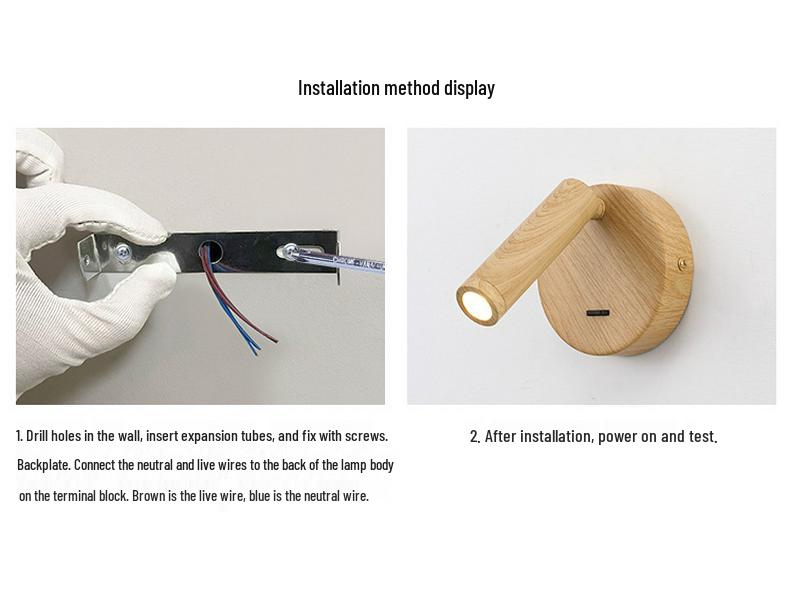 Installation method display

1. Drill holes in the wall, insert expansion tubes, and fix with screws. Backplate. Connect the neutral and live wires to the back of the lamp body on the terminal block. Brown is the live wire, blue is the neutral wire.

2. After installation, power on and test.