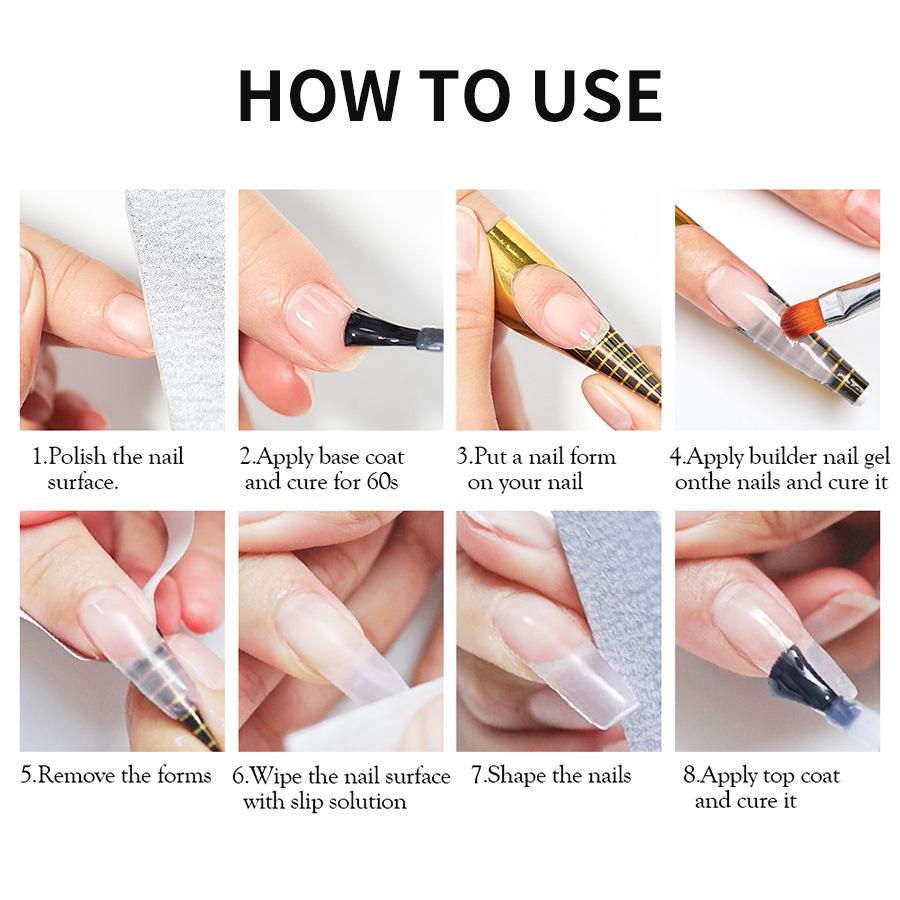 HOW TO USE

1.Polish the nail surface.

2.Apply base coat and cure for 60s

3.Put a nail form on your nail

4.Apply builder nail gel onthe nails and cure it

5.Remove the forms

6.Wipe the nail surface with slip solution

7.Shape the nails

8.Apply top coat and cure it