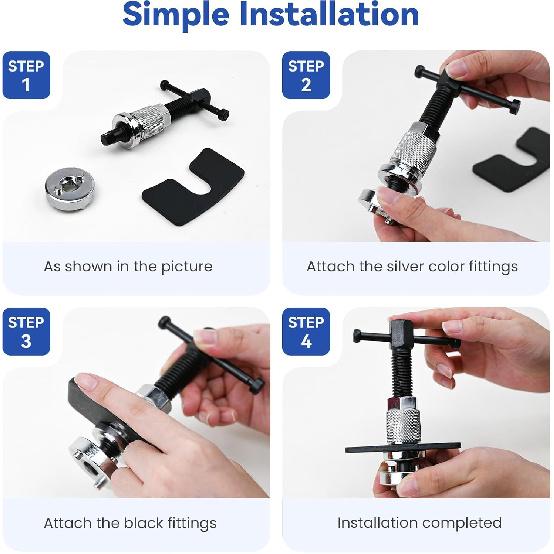 Simple Installation

STEP 1

As shown in the picture

STEP 2

Attach the silver color fittings

STEP 3

Attach the black fittings

STEP 4

Installation completed