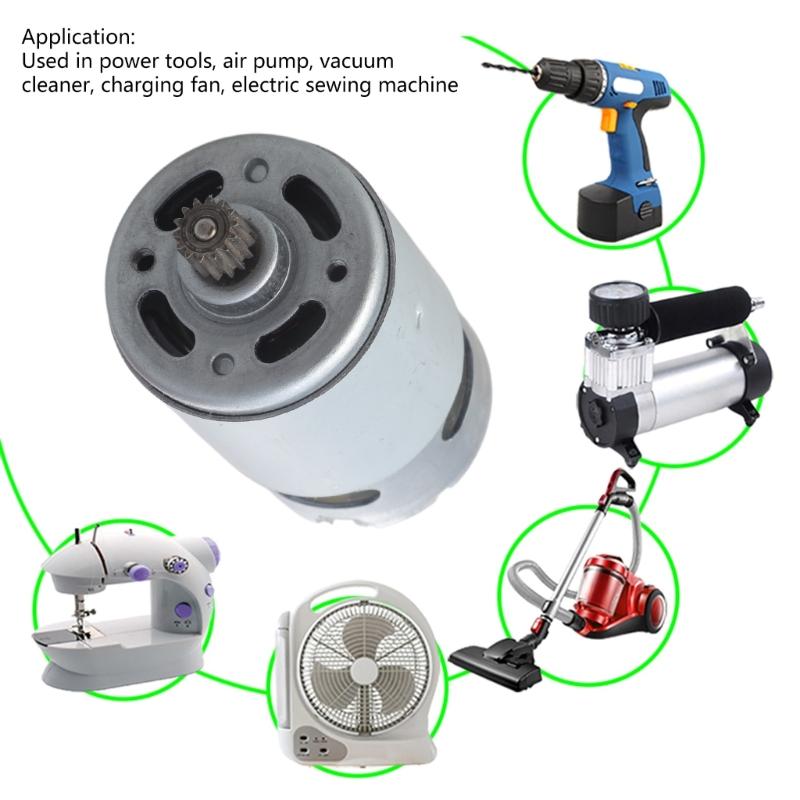 Application:
Used in power tools, air pump, vacuum cleaner, charging fan, electric sewing machine