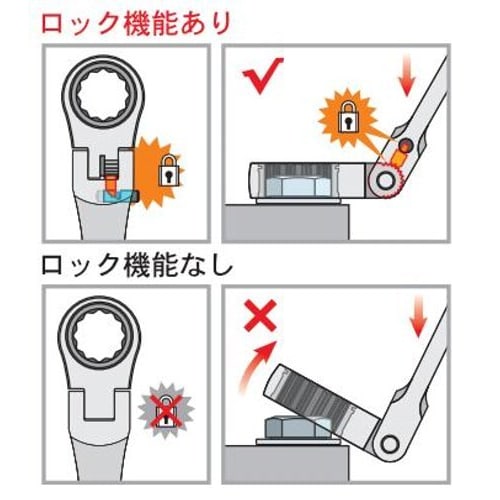 ロック機能あり

ロック機能なし