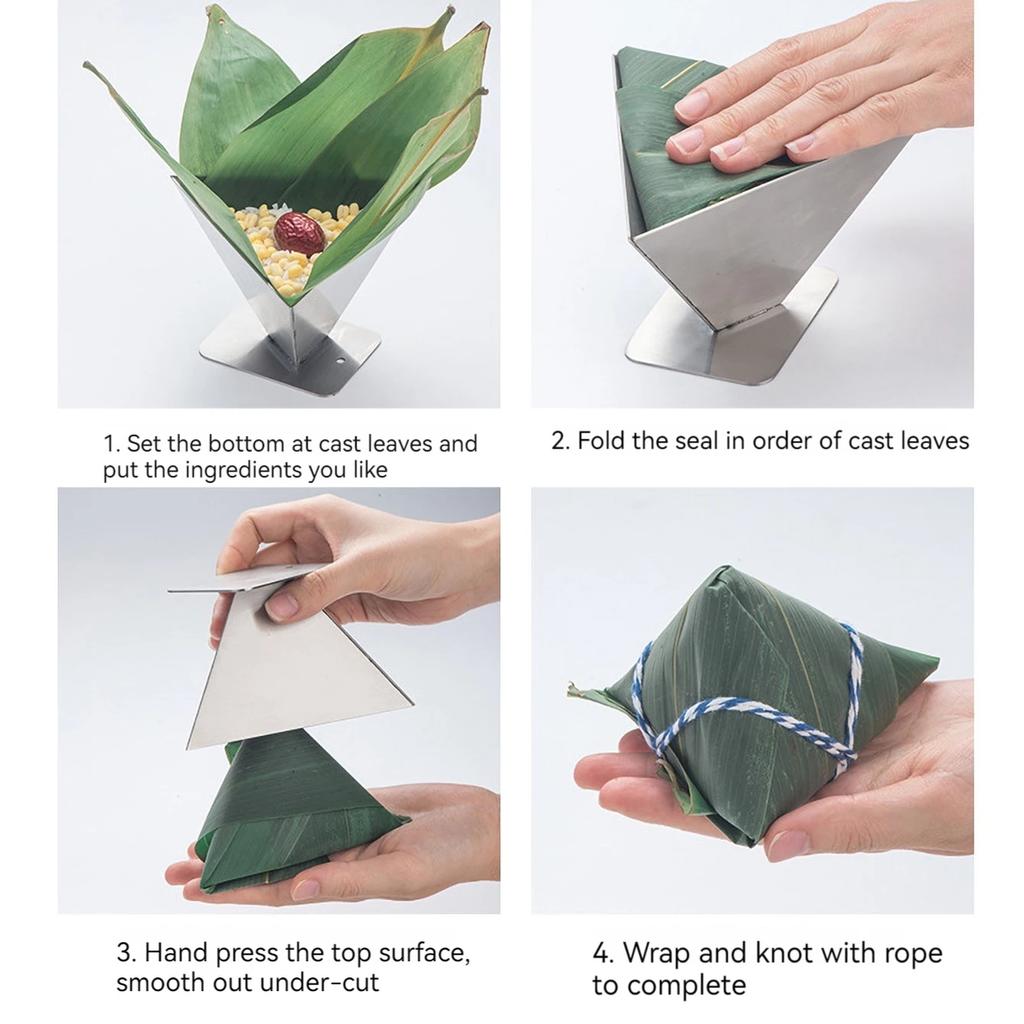 1. Set the bottom at cast leaves and put the ingredients you like

2. Fold the seal in order of cast leaves

3. Hand press the top surface, smooth out under-cut

4. Wrap and knot with rope to complete