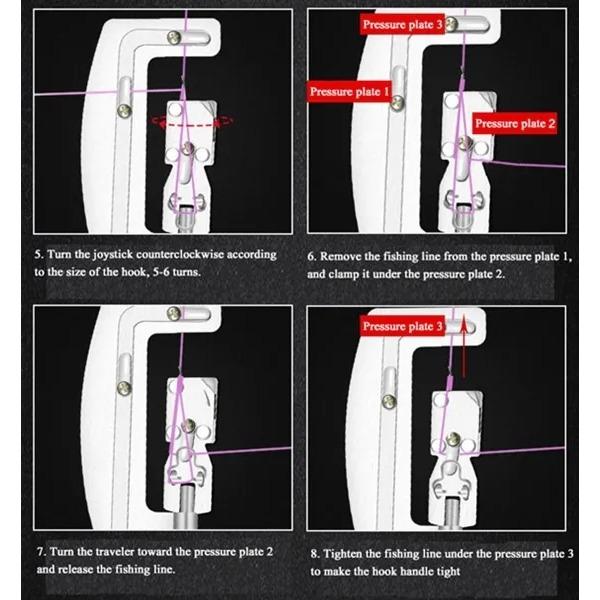 5. Turn the joystick counterclockwise according to the size of the hook, 5-6 turns.

Pressure plate 3
Pressure plate 1
Pressure plate 2

6. Remove the fishing line from the pressure plate 1, and clamp it under the pressure plate 2.

7. Turn the traveler toward the pressure plate 2 and release the fishing line.

Pressure plate 3

8. Tighten the fishing line under the pressure plate 3 to make the hook handle tight