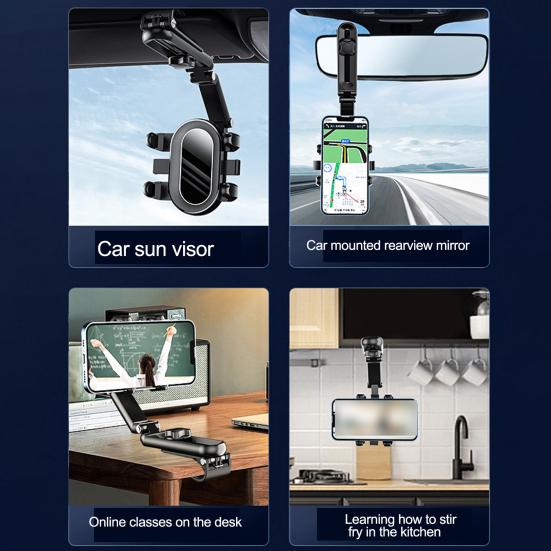 Car sun visor

Car mounted rearview mirror

Online classes on the desk

Learning how to stir fry in the kitchen