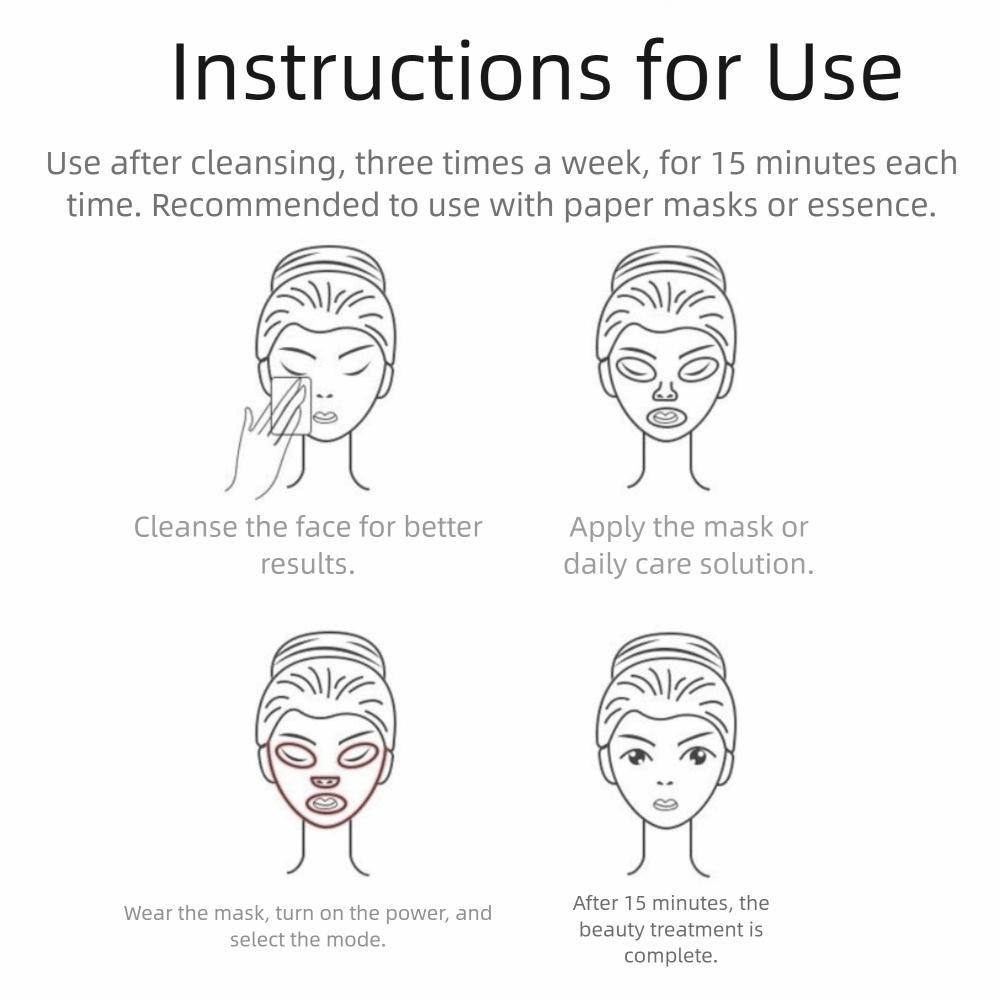 Instructions for Use

Use after cleansing, three times a week, for 15 minutes each time. Recommended to use with paper masks or essence.

Cleanse the face for better results.

Apply the mask or daily care solution.

Wear the mask, turn on the power, and select the mode.

After 15 minutes, the beauty treatment is complete.