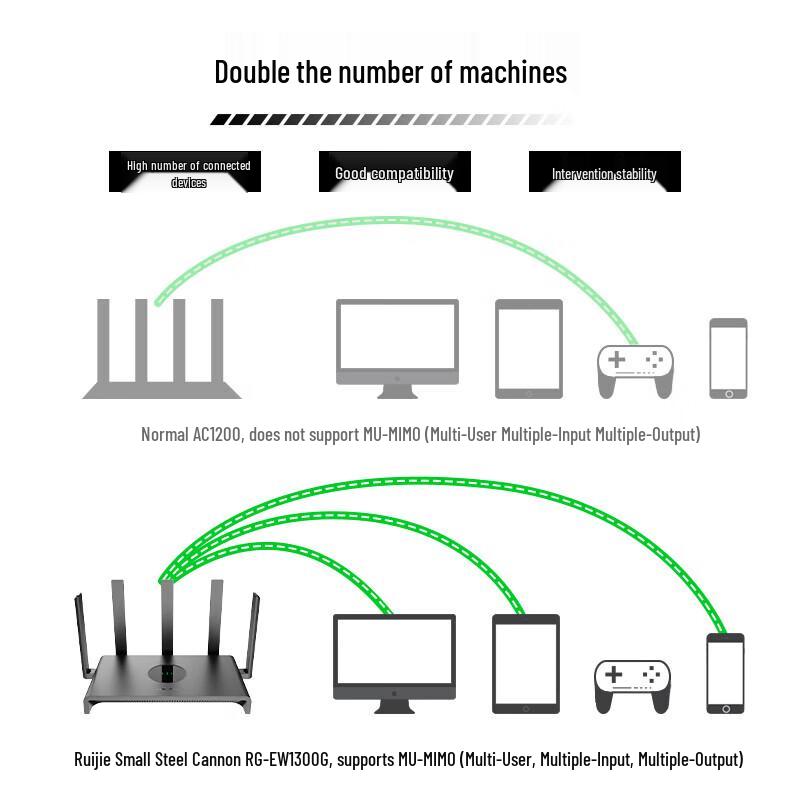 Double the number of machines

High number of connected devices

Good compatibility

Intervention stability

Normal AC1200, does not support MU-MIMO (Multi-User Multiple-Input Multiple-Output)

Ruijie Small Steel Cannon RG-EW1300G, supports MU-MIMO (Multi-User, Multiple-Input, Multiple-Output)