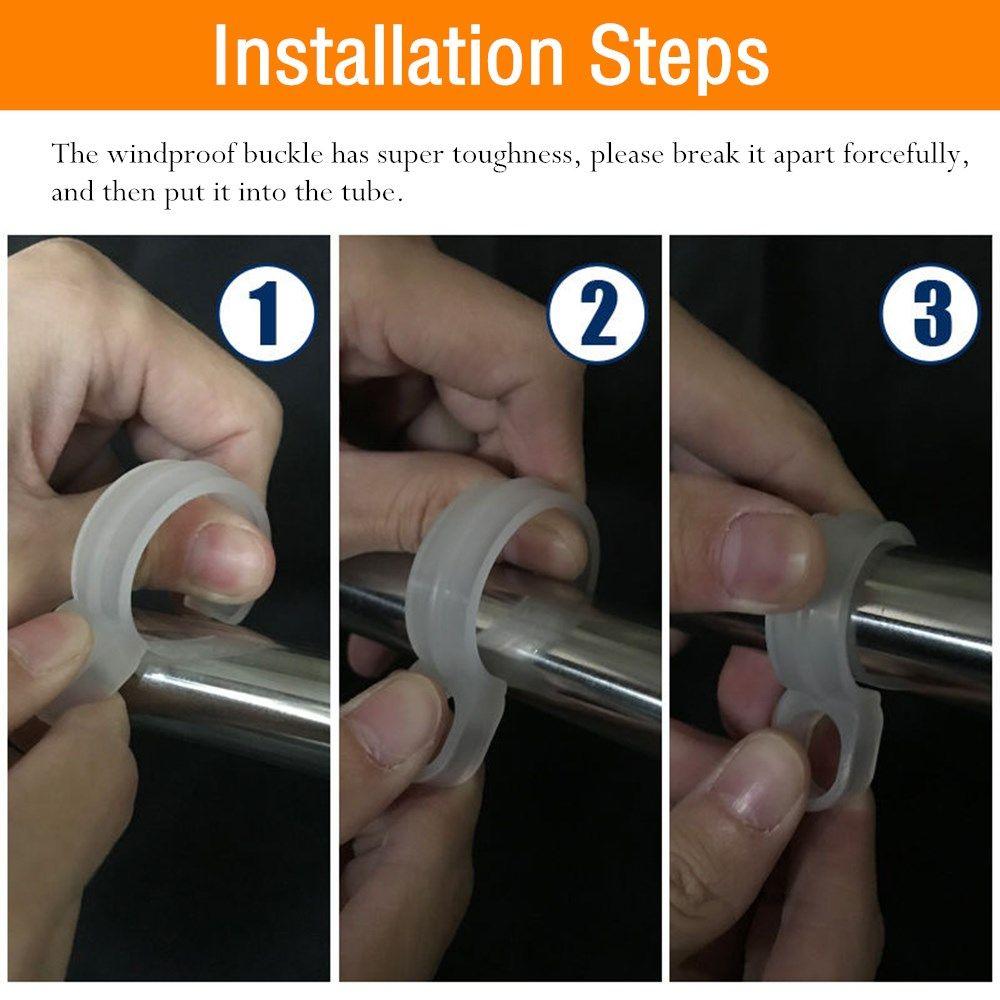 Installation Steps

The windproof buckle has super toughness, please break it apart forcefully, and then put it into the tube.

1

2

3