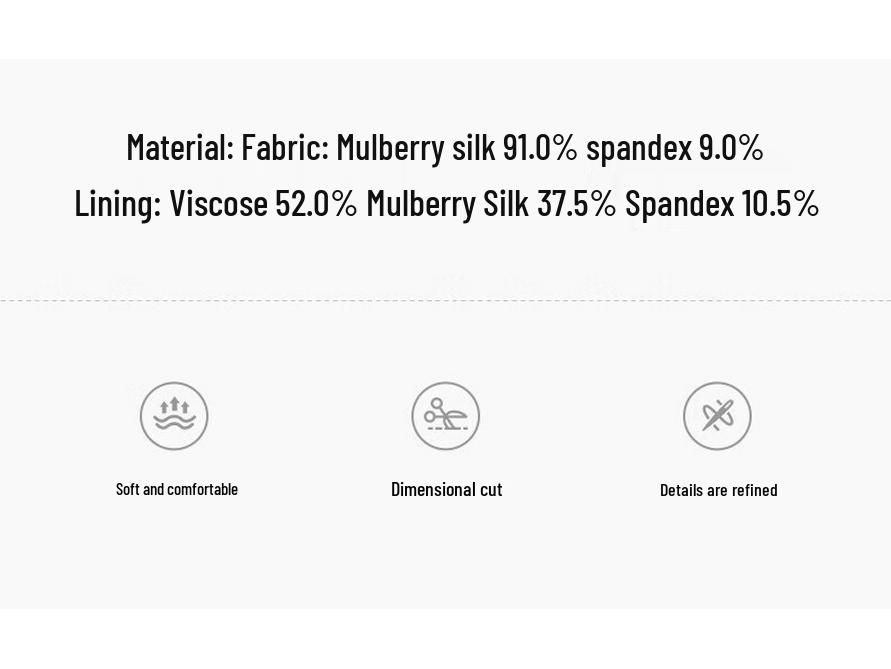 Material: Fabric: Mulberry silk 91.0% spandex 9.0%
Lining: Viscose 52.0% Mulberry Silk 37.5% Spandex 10.5%

Soft and comfortable

Dimensional cut

Details are refined