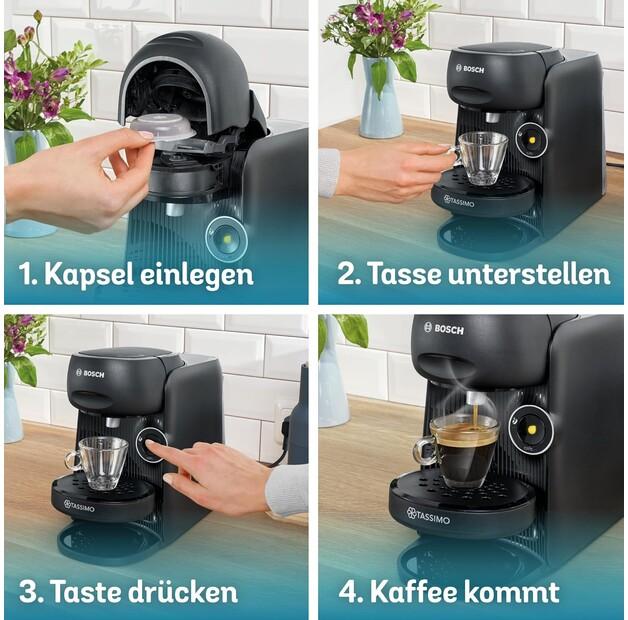 1. Kapsel einlegen

BOSCH
TASSIMO
2. Tasse unterstellen

BOSCH
TASSIMO
3. Taste drücken

BOSCH
TASSIMO
4. Kaffee kommt