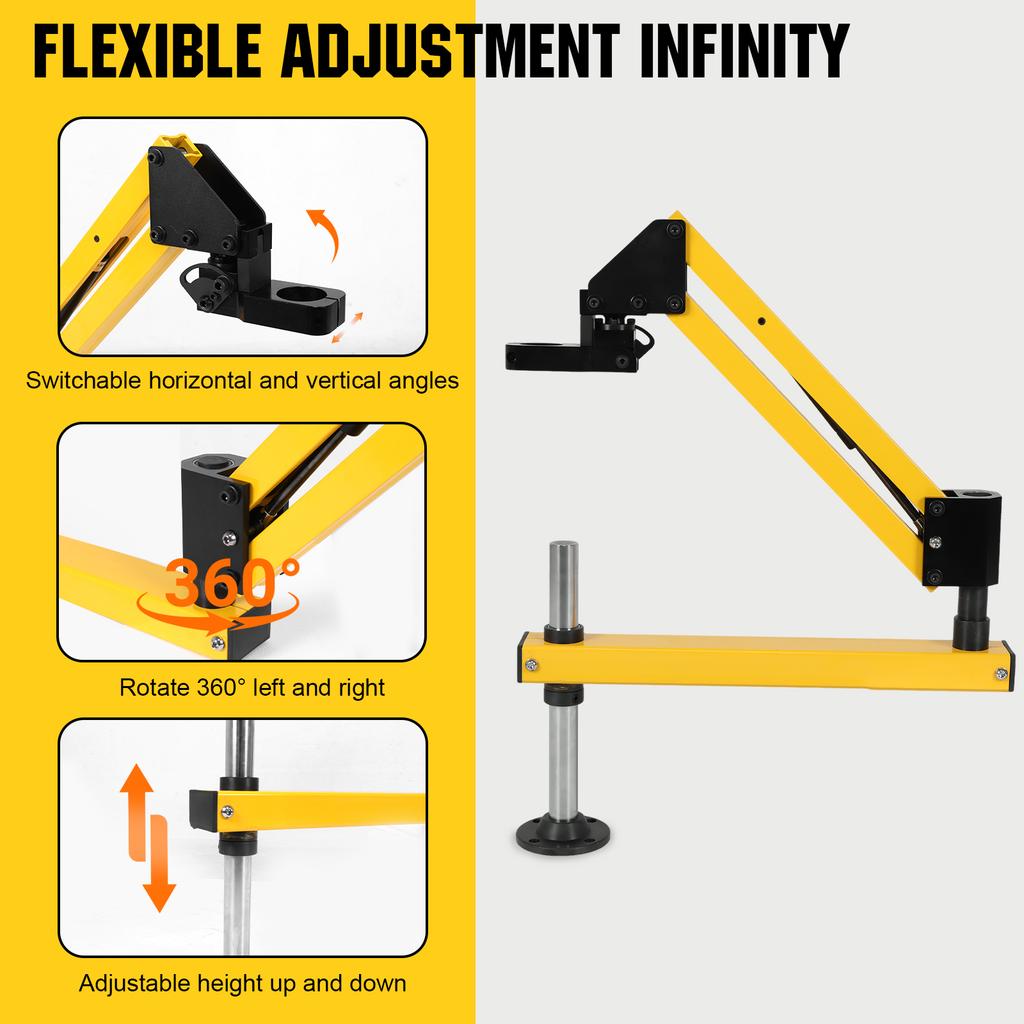 FLEXIBLE ADJUSTMENT INFINITY

Switchable horizontal and vertical angles

360°

Rotate 360° left and right

Adjustable height up and down