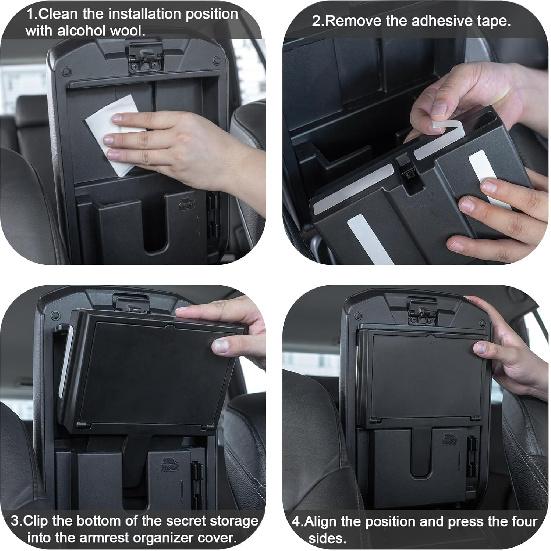 1.Clean the installation position with alcohol wool.

2.Remove the adhesive tape.

3.Clip the bottom of the secret storage into the armrest organizer cover.

4.Align the position and press the four sides.