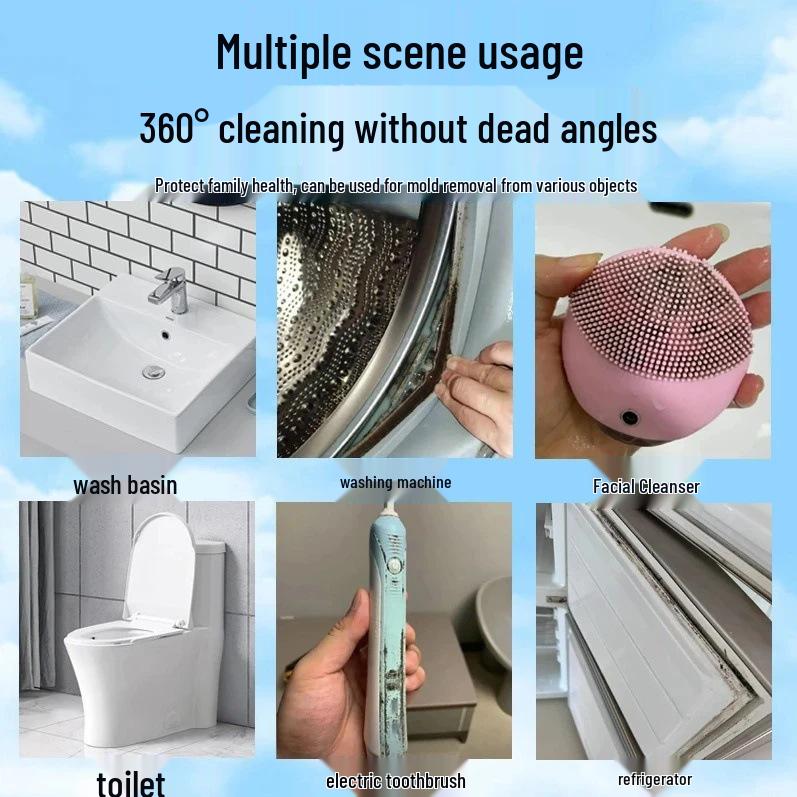 Multiple scene usage

360° cleaning without dead angles

Protect family health, can be used for mold removal from various objects

wash basin

washing machine

Facial Cleanser

toilet

electric toothbrush

refrigerator