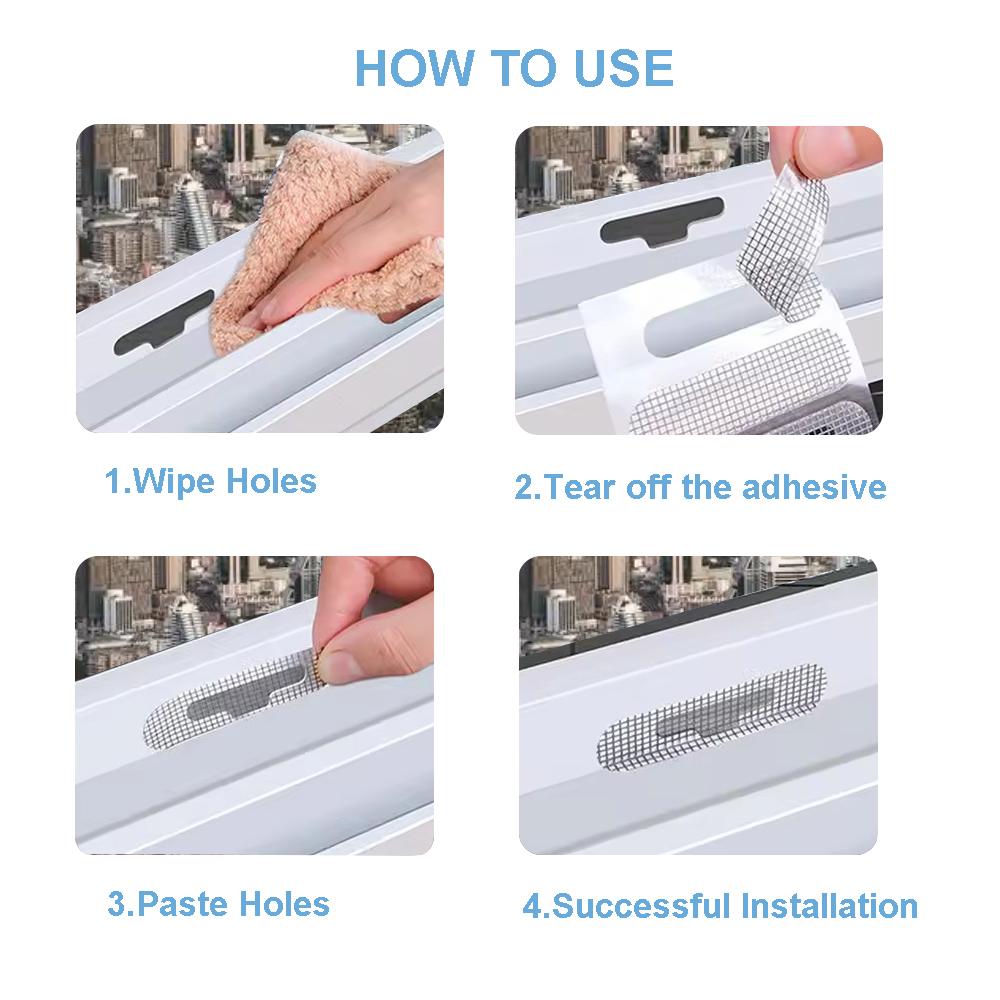 HOW TO USE

1.Wipe Holes

2.Tear off the adhesive

3.Paste Holes

4.Successful Installation