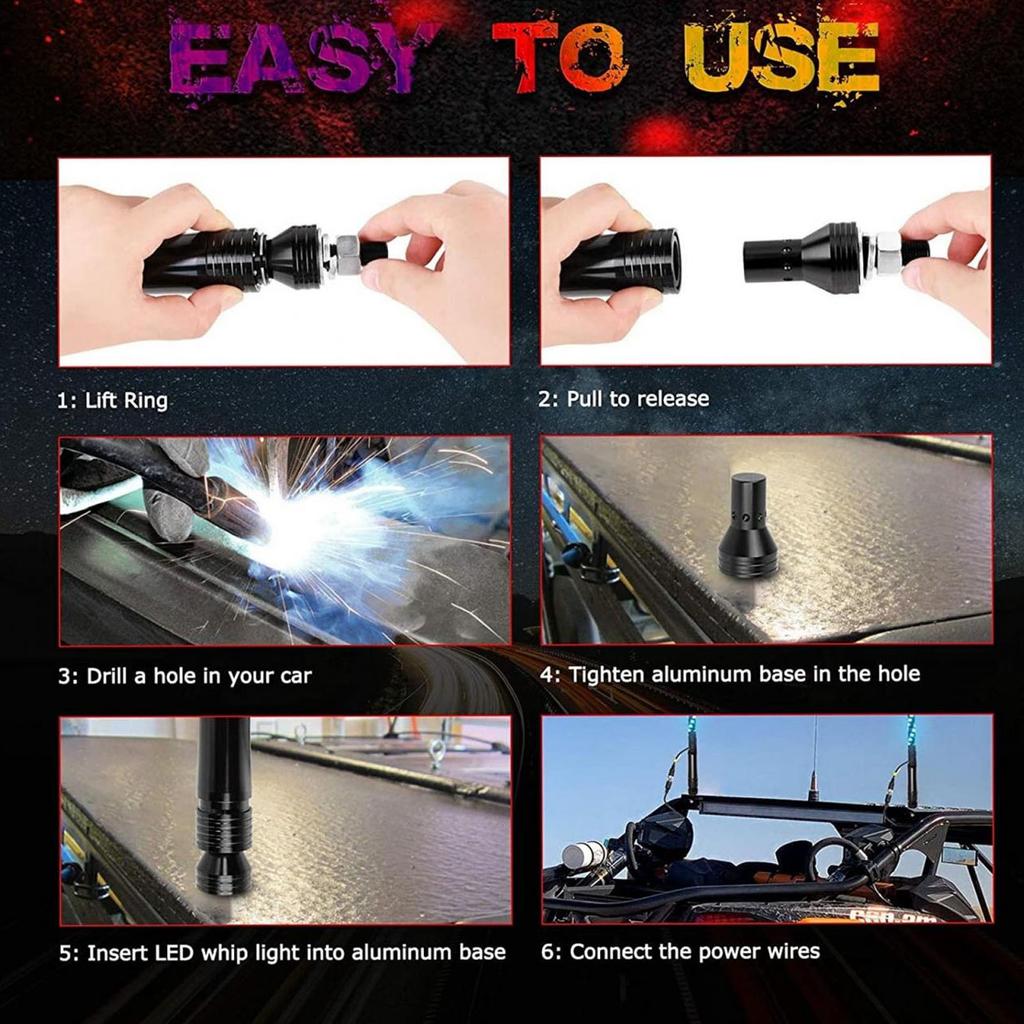 EASY TO USE

1: Lift Ring

2: Pull to release

3: Drill a hole in your car

4: Tighten aluminum base in the hole

5: Insert LED whip light into aluminum base

6: Connect the power wires