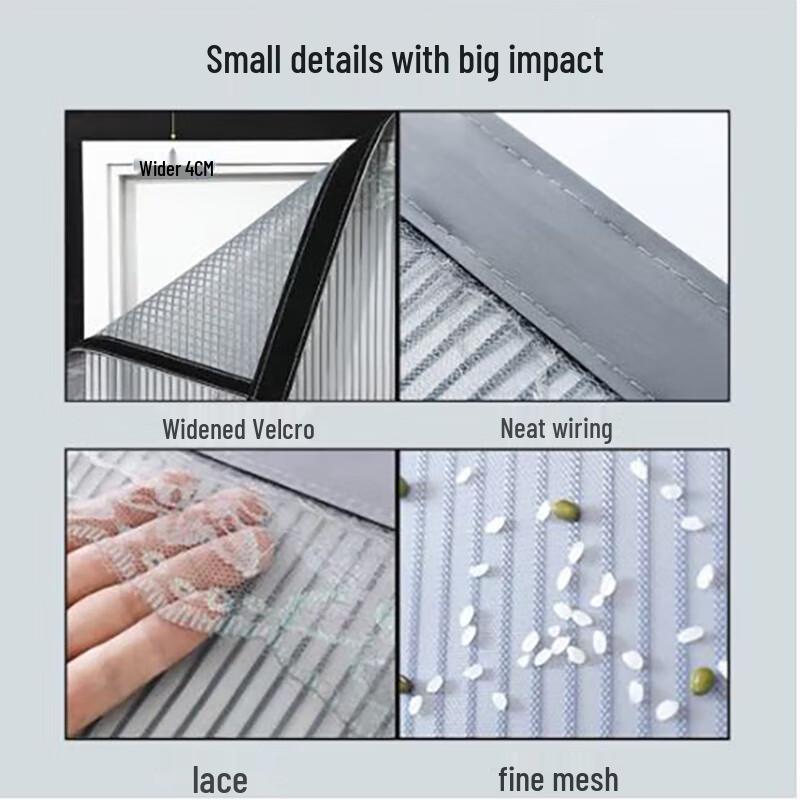 Small details with big impact

Wider 4CM

Widened Velcro

Neat wiring

lace

fine mesh