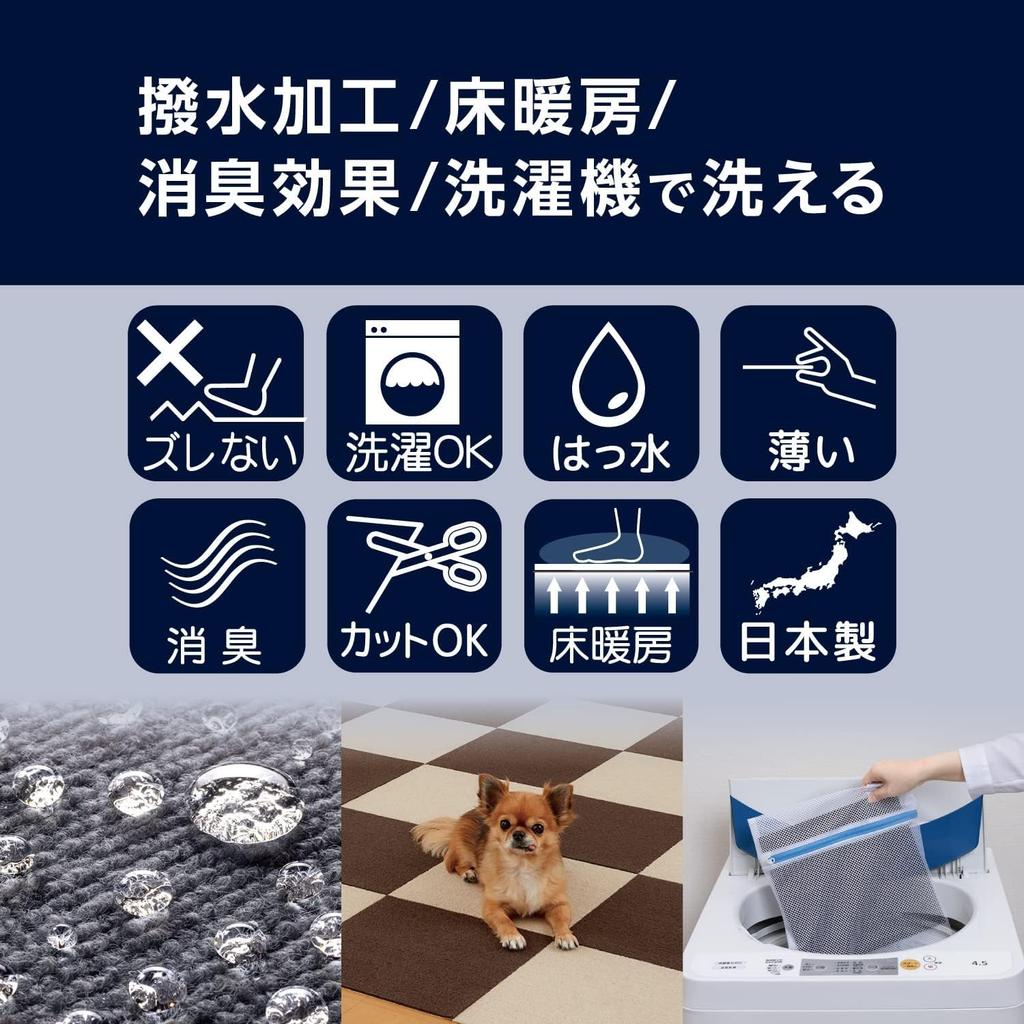 撥水加工/床暖房/
消臭効果/洗濯機で洗える

ズレない
洗濯OK
はっ水
薄い
消臭
カットOK
床暖房
日本製

4.5