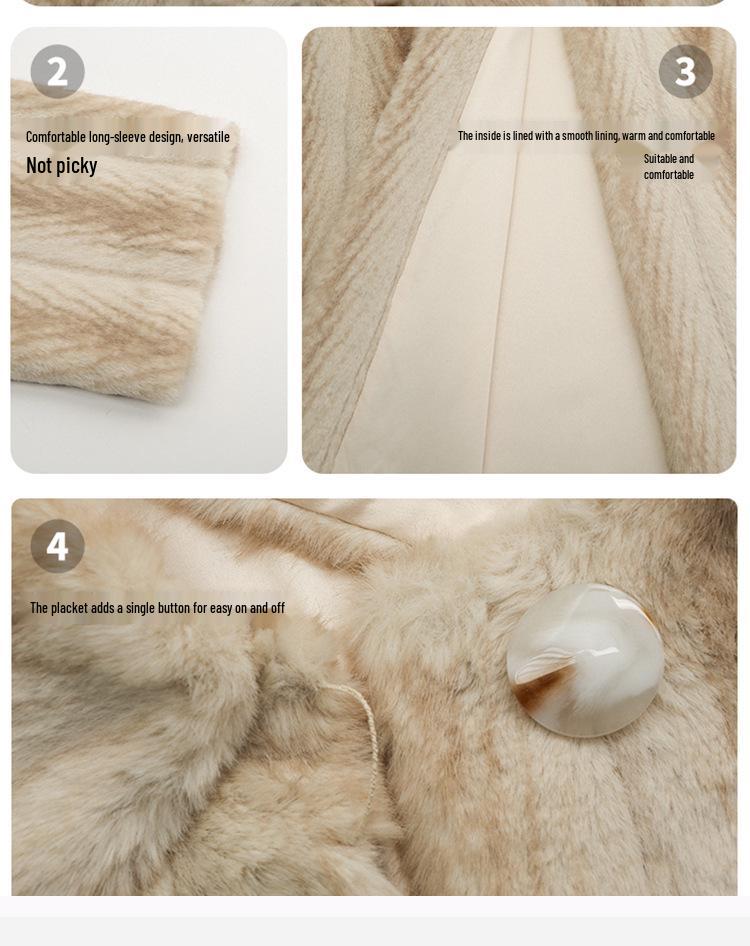 2

Comfortable long-sleeve design, versatile

Not picky

3

The inside is lined with a smooth lining, warm and comfortable

Suitable and comfortable

4

The placket adds a single button for easy on and off