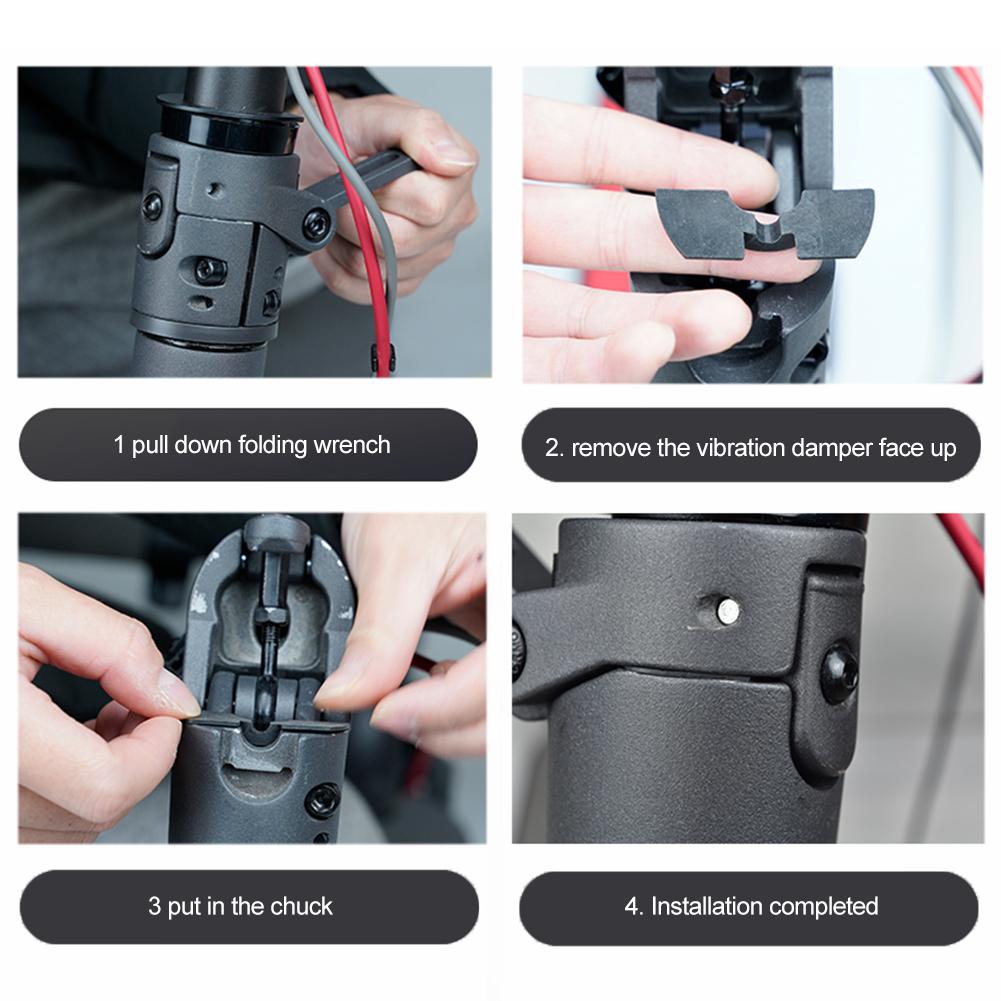 1 pull down folding wrench

2. remove the vibration damper face up

3 put in the chuck

4. Installation completed