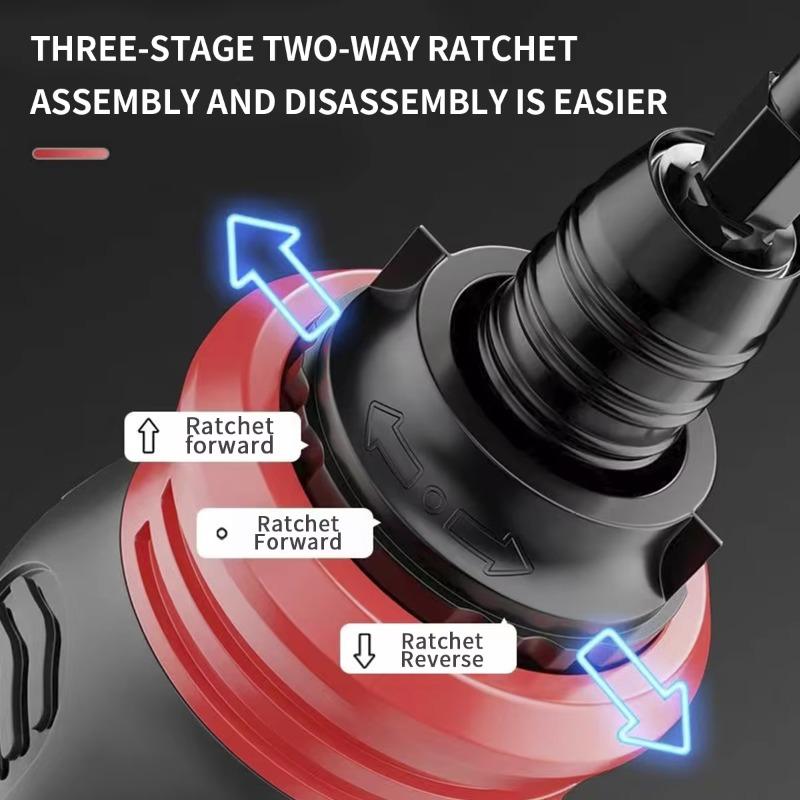 THREE-STAGE TWO-WAY RATCHET
ASSEMBLY AND DISASSEMBLY IS EASIER

Ratchet forward

Ratchet Forward

Ratchet Reverse