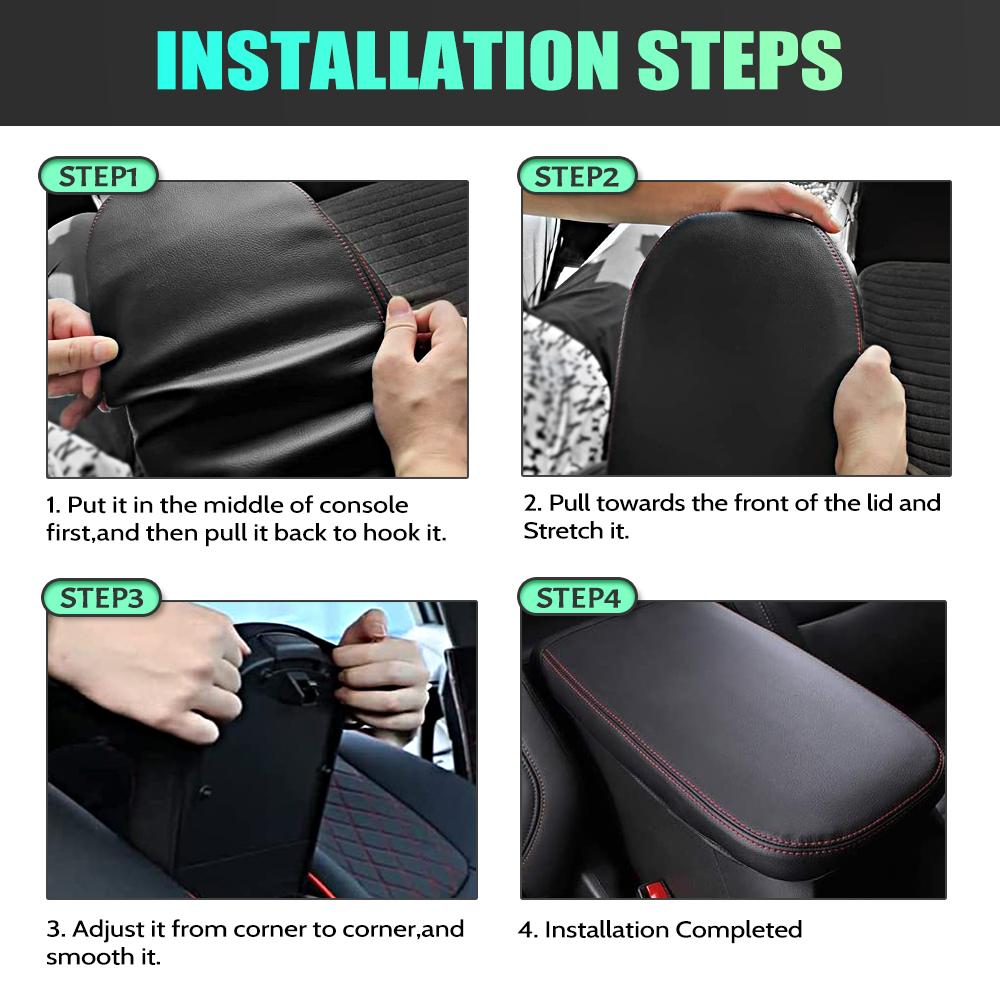 INSTALLATION STEPS

STEP1

1. Put it in the middle of console first,and then pull it back to hook it.

STEP2

2. Pull towards the front of the lid and Stretch it.

STEP3

3. Adjust it from corner to corner,and smooth it.

STEP4

4. Installation Completed