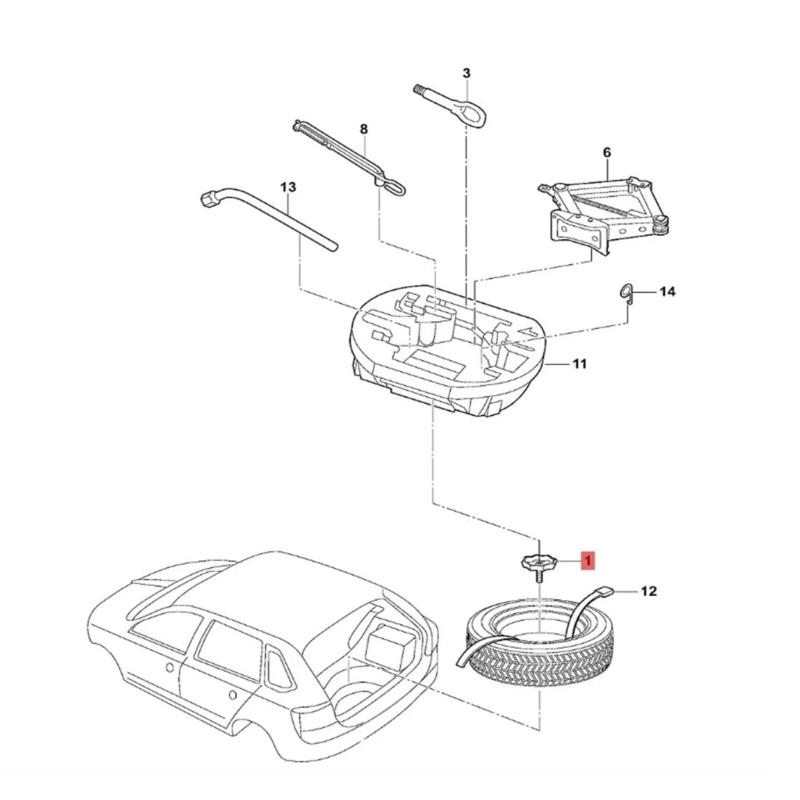 3
8
6
13
14
11
1
12