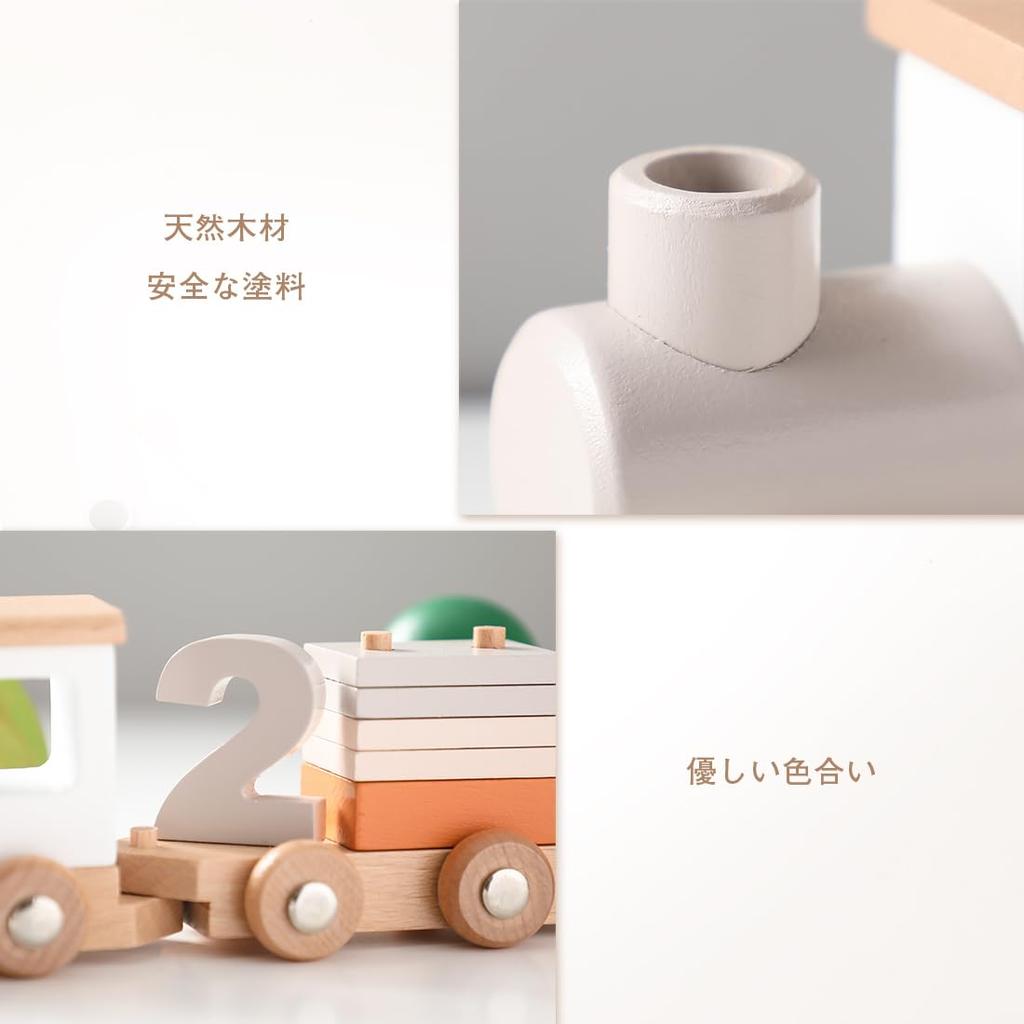 天然木材

安全な塗料

2

優しい色合い