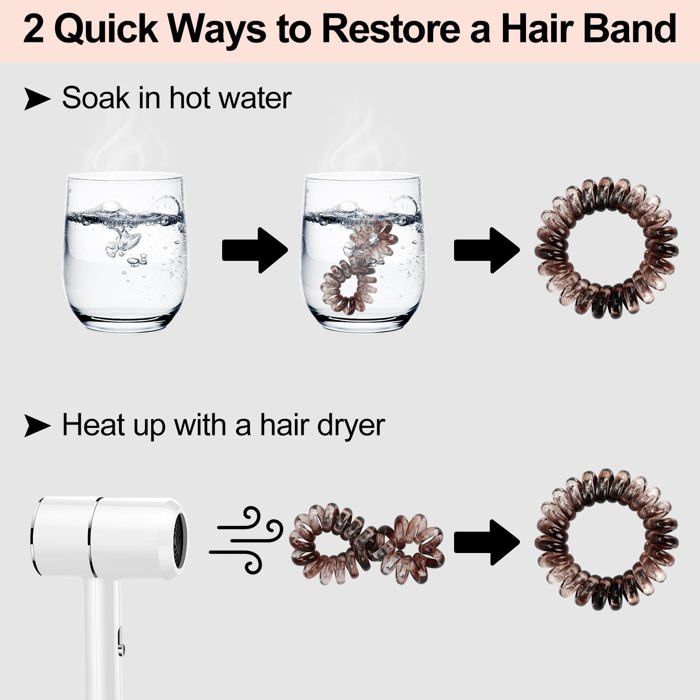 2 Quick Ways to Restore a Hair Band

➤ Soak in hot water

➤ Heat up with a hair dryer