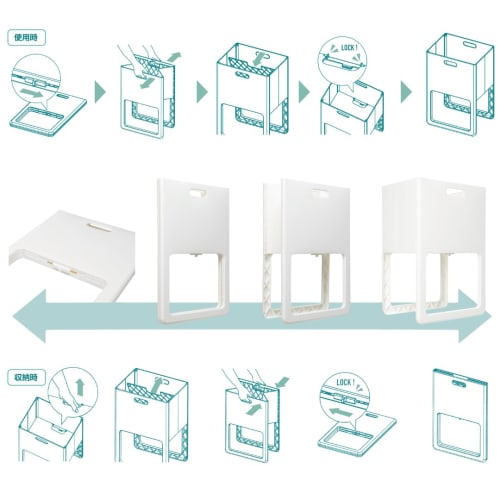 使用時

LOCK!

収納時

LOCK!