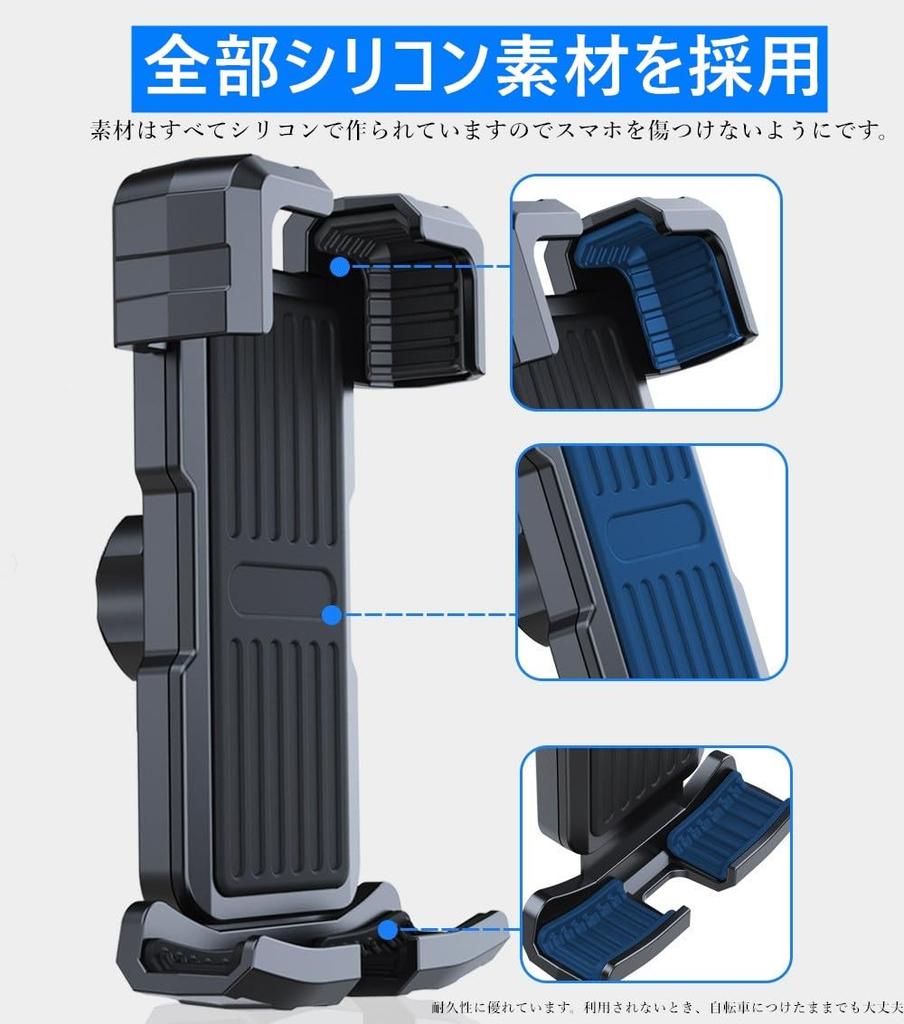 全部シリコン素材を採用

素材はすべてシリコンで作られていますのでスマホを傷つけないようにです。

耐久性に優れています。利用されないとき、自転車につけたままでも大丈夫