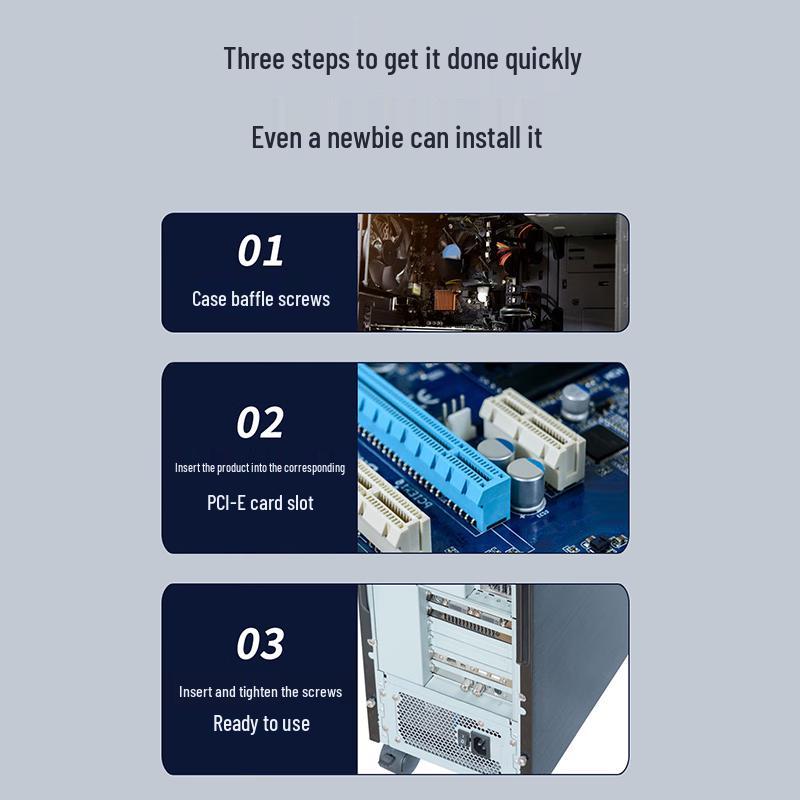 Three steps to get it done quickly

Even a newbie can install it

01

Case baffle screws

02

Insert the product into the corresponding

PCI-E card slot

03

Insert and tighten the screws

Ready to use