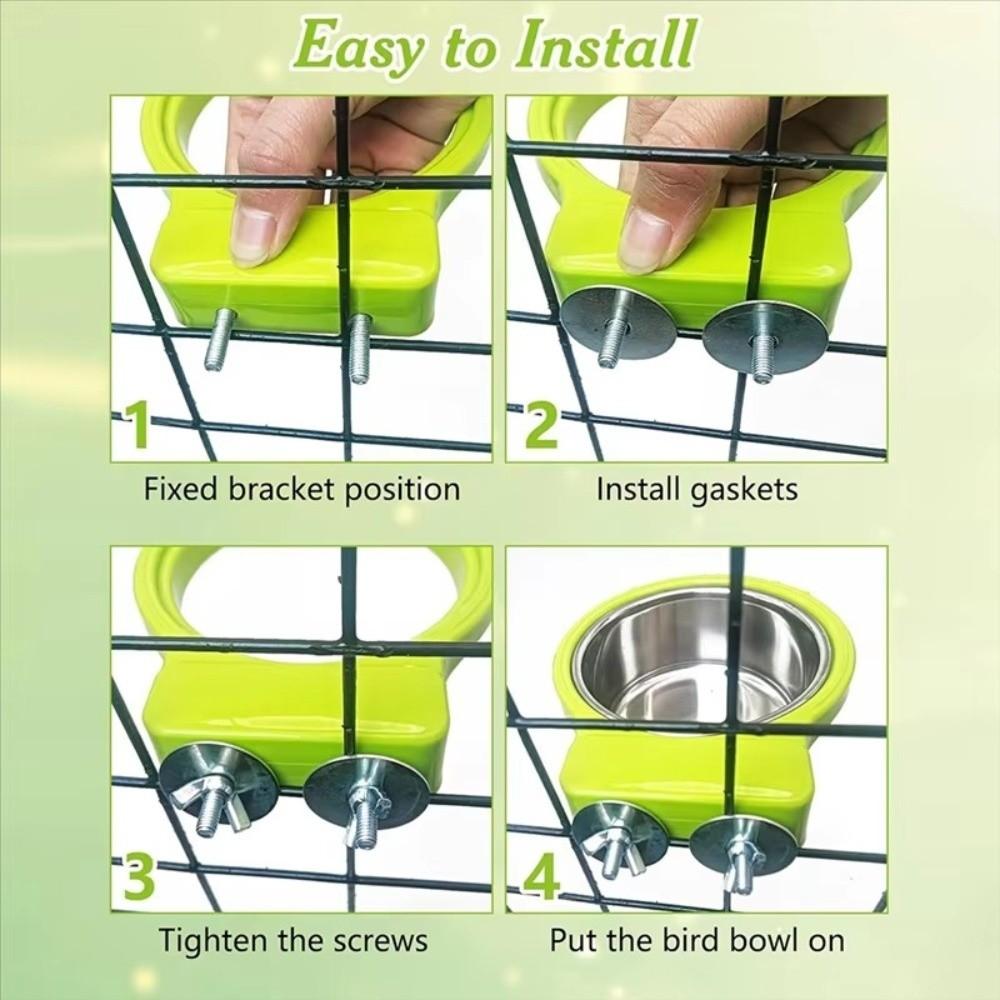 Easy to Install

1

Fixed bracket position

2

Install gaskets

3

Tighten the screws

4

Put the bird bowl on