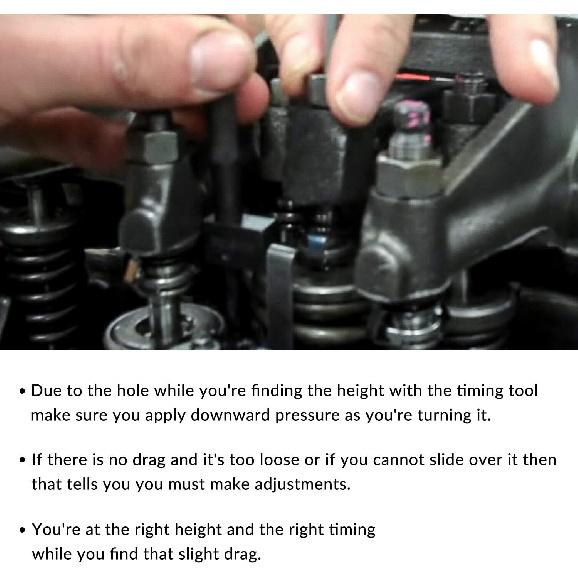 • Due to the hole while you're finding the height with the timing tool make sure you apply downward pressure as you're turning it.

• If there is no drag and it's too loose or if you cannot slide over it then that tells you you must make adjustments.

• You're at the right height and the right timing while you find that slight drag.