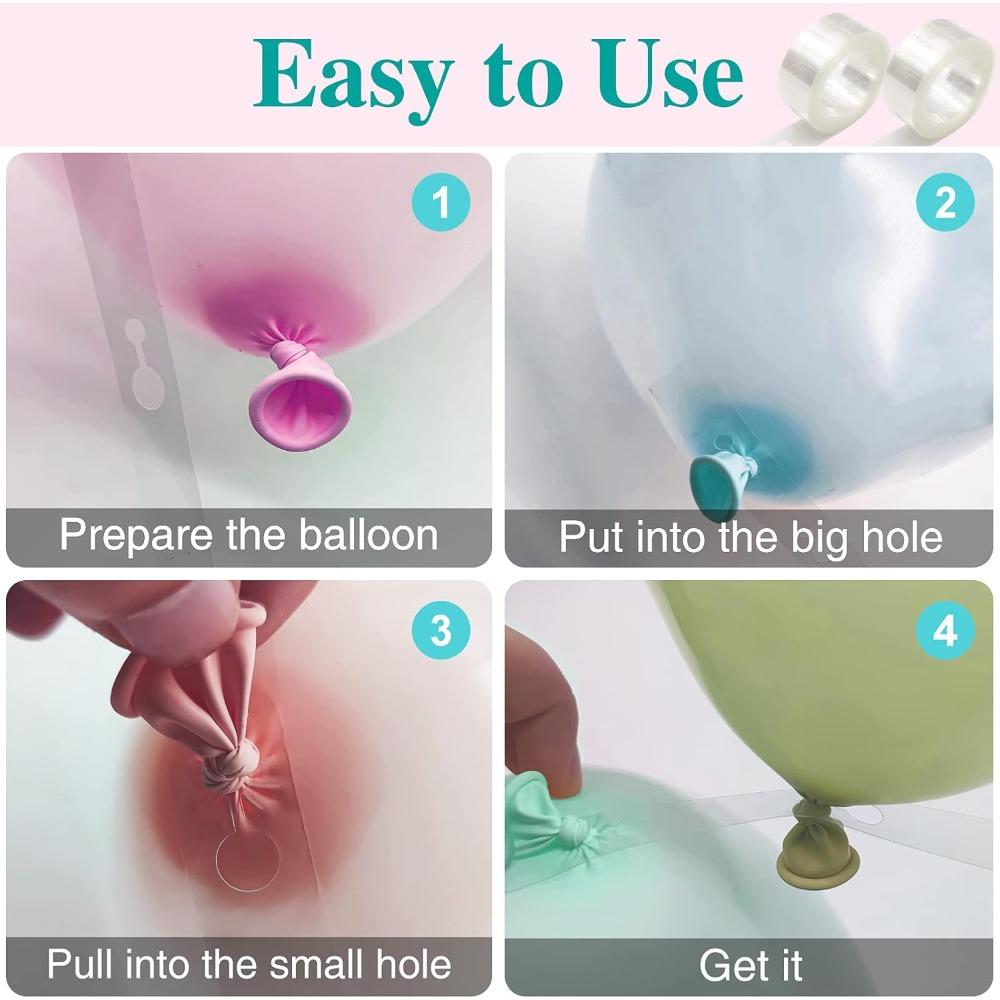 Easy to Use

1

Prepare the balloon

2

Put into the big hole

3

Pull into the small hole

4

Get it