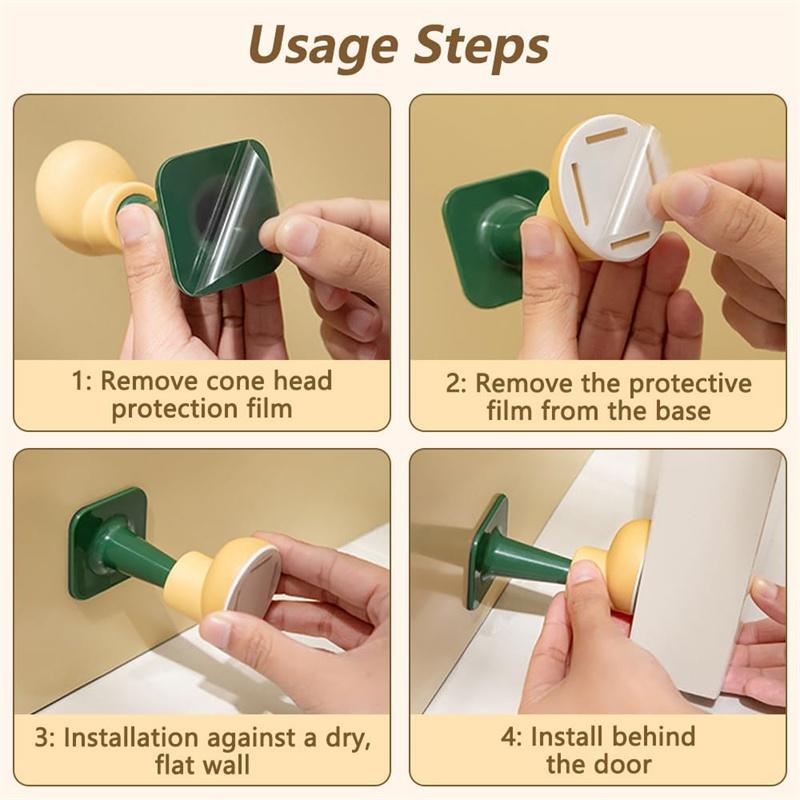 Usage Steps

1: Remove cone head protection film

2: Remove the protective film from the base

3: Installation against a dry, flat wall

4: Install behind the door