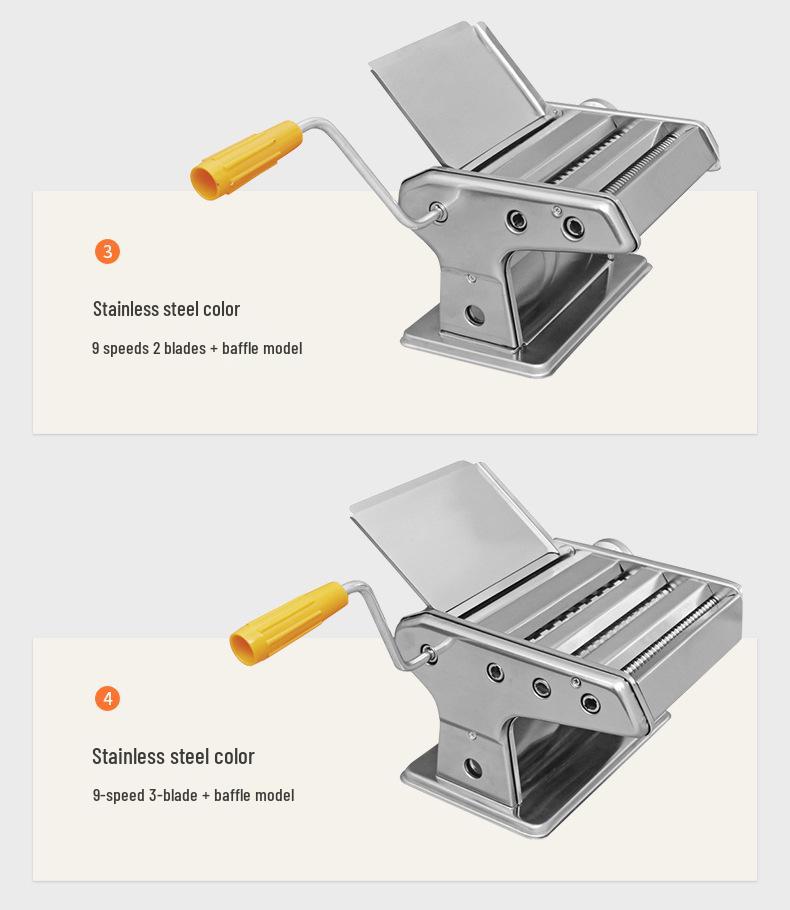 3

Stainless steel color

9 speeds 2 blades + baffle model

4

Stainless steel color

9-speed 3-blade + baffle model