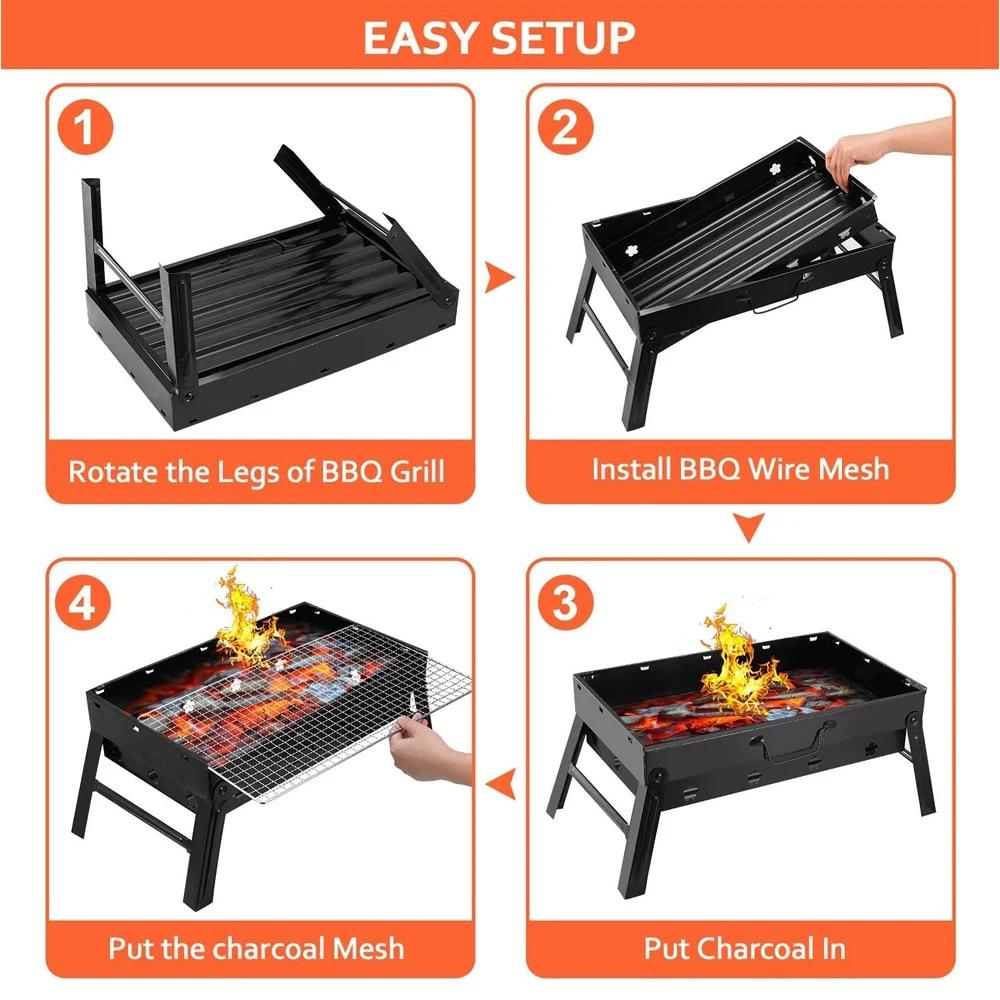 EASY SETUP

1

Rotate the Legs of BBQ Grill

2

Install BBQ Wire Mesh

3

Put Charcoal In

4

Put the charcoal Mesh