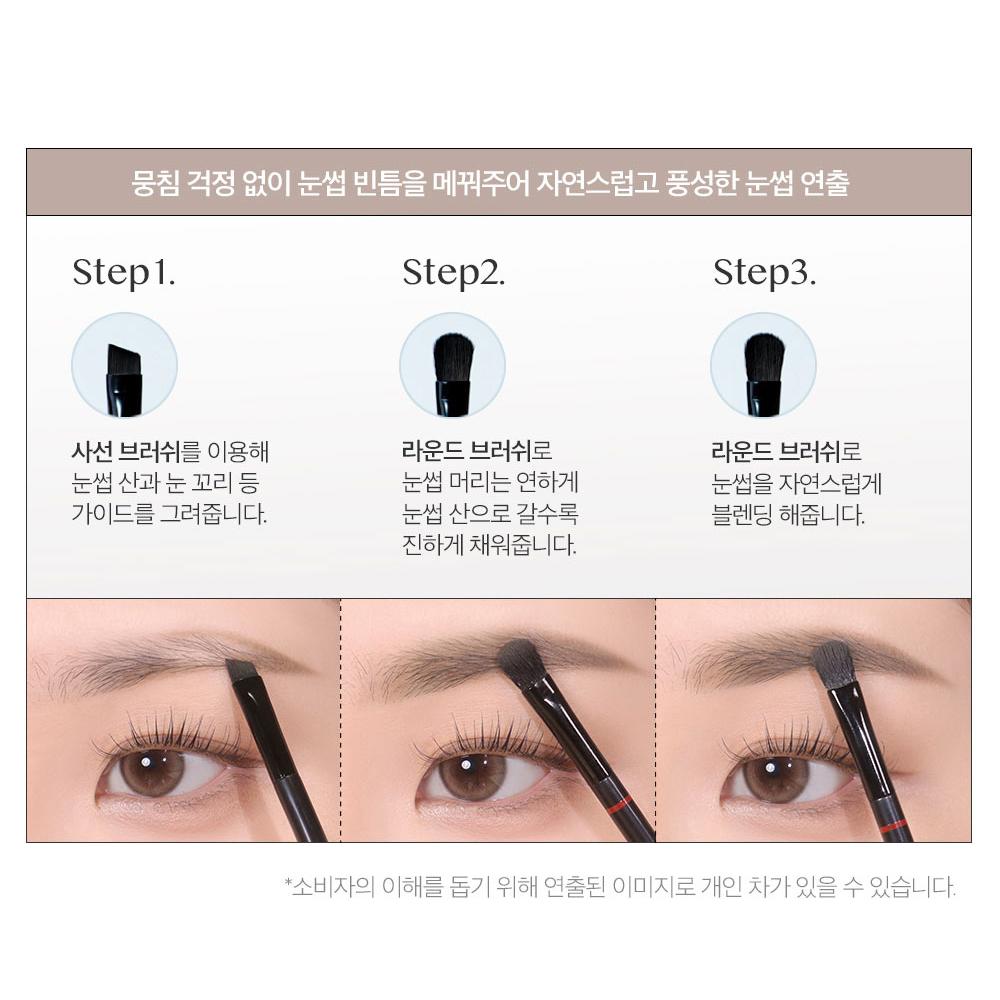 뭉침 걱정 없이 눈썹 빈틈을 메꿔주어 자연스럽고 풍성한 눈썹 연출

Step1.

사선 브러쉬를 이용해 눈썹 산과 눈 꼬리 등 가이드를 그려줍니다.

Step2.

라운드 브러쉬로 눈썹 머리는 연하게 눈썹 산으로 갈수록 진하게 채워줍니다.

Step3.

라운드 브러쉬로 눈썹을 자연스럽게 블렌딩 해줍니다.

*소비자의 이해를 돕기 위해 연출된 이미지로 개인 차가 있을 수 있습니다.