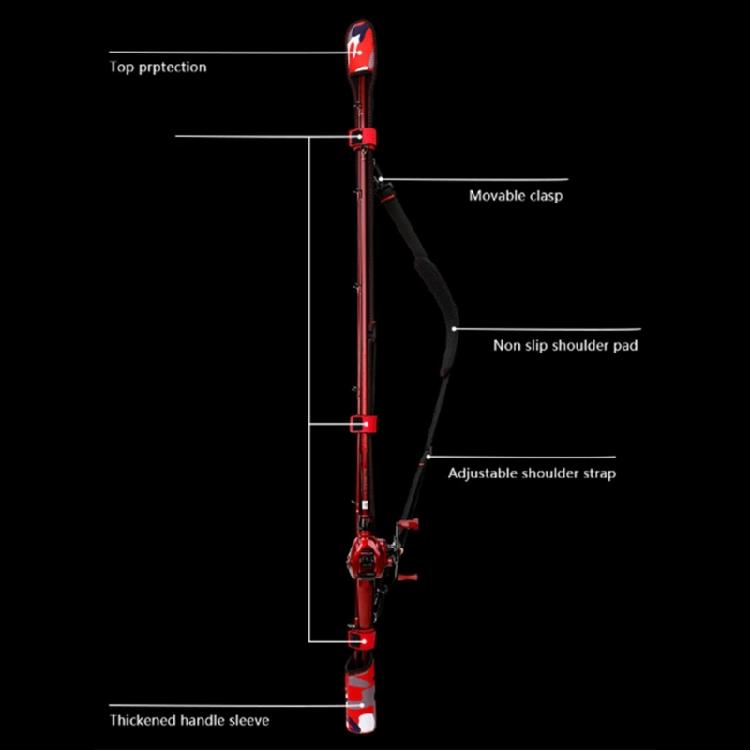 Top prptection

Movable clasp

Non slip shoulder pad

Adjustable shoulder strap

Thickened handle sleeve