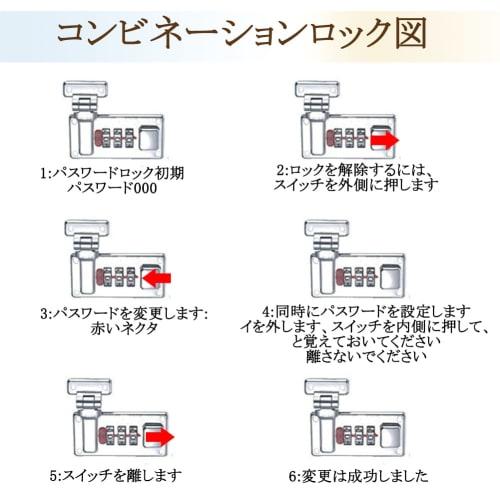 コンビネーションロック図

1:パスワードロック初期
パスワード000

2:ロックを解除するには、
スイッチを外側に押します

3:パスワードを変更します:
赤いネクタ

4:同時にパスワードを設定します
イを外します、スイッチを内側に押して、
と覚えておいてください
離さないでください

5:スイッチを離します

6:変更は成功しました