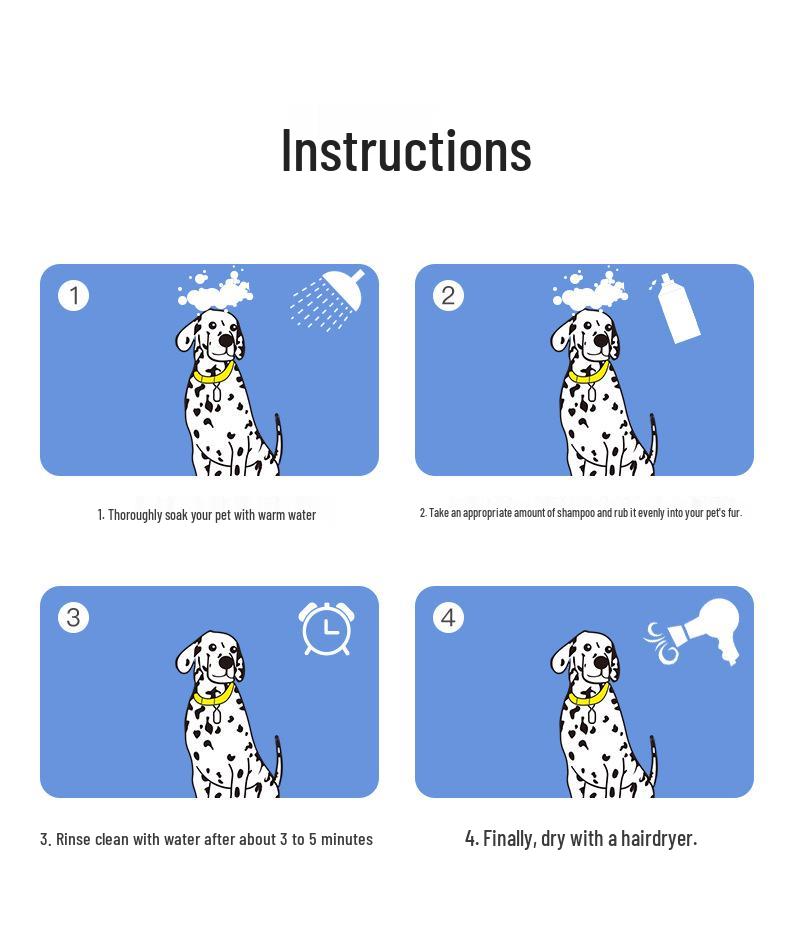 Instructions

1

1. Thoroughly soak your pet with warm water

2

2. Take an appropriate amount of shampoo and rub it evenly into your pet's fur.

3

3. Rinse clean with water after about 3 to 5 minutes

4

4. Finally, dry with a hairdryer.